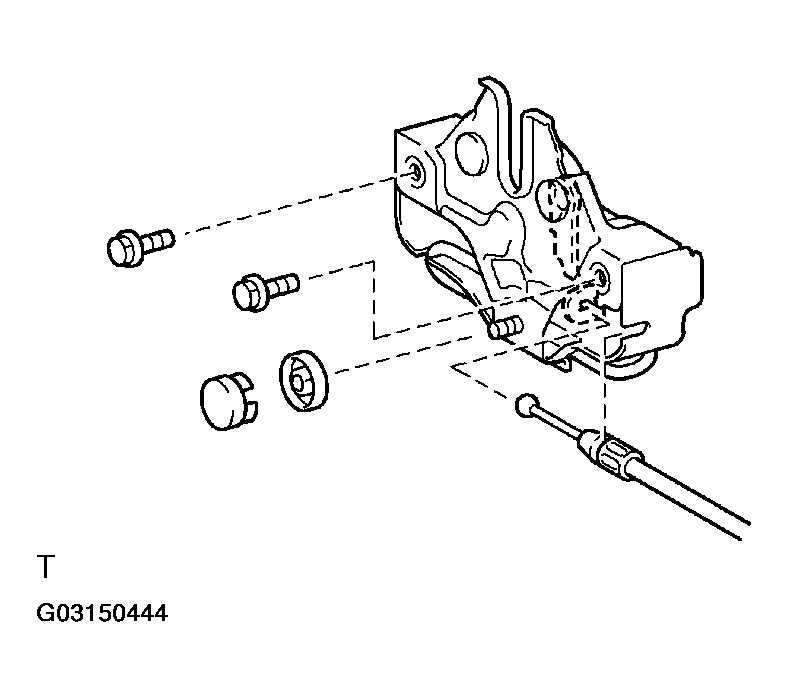 T

G03150444