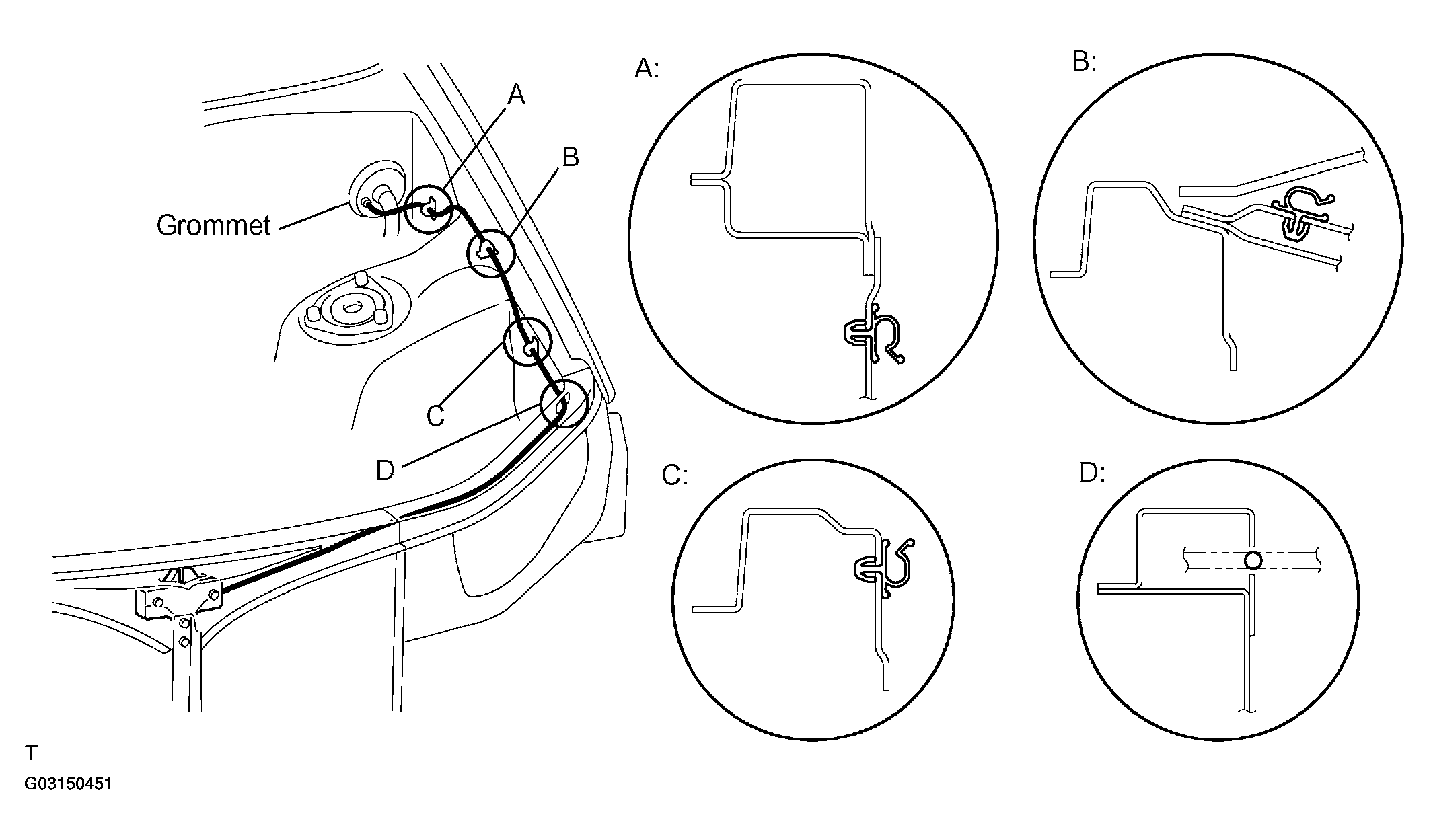 A
B
Grommet
C
D
A:
B:
C:
D:
T
G03150451