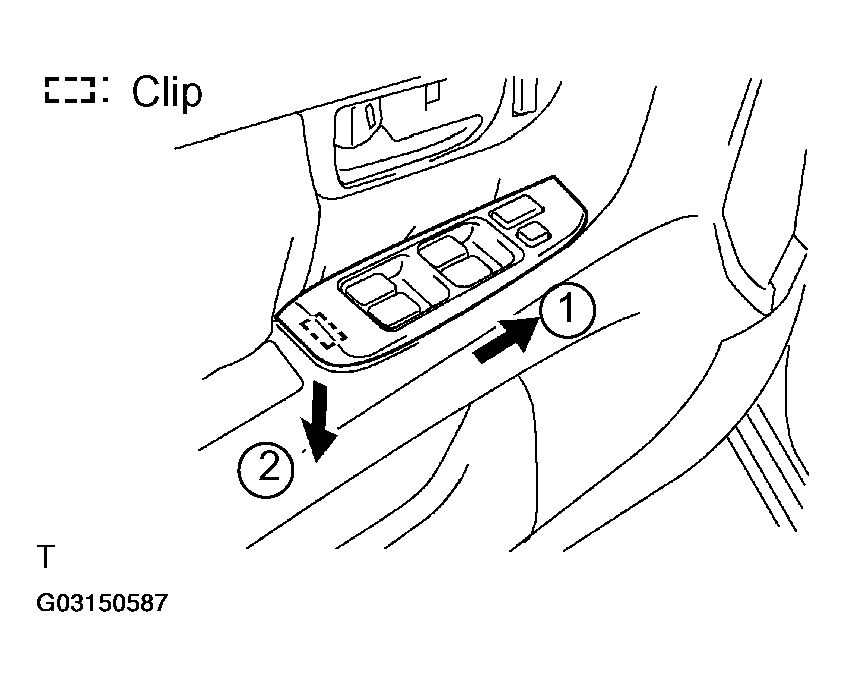 : Clip

1

2

T

G03150587