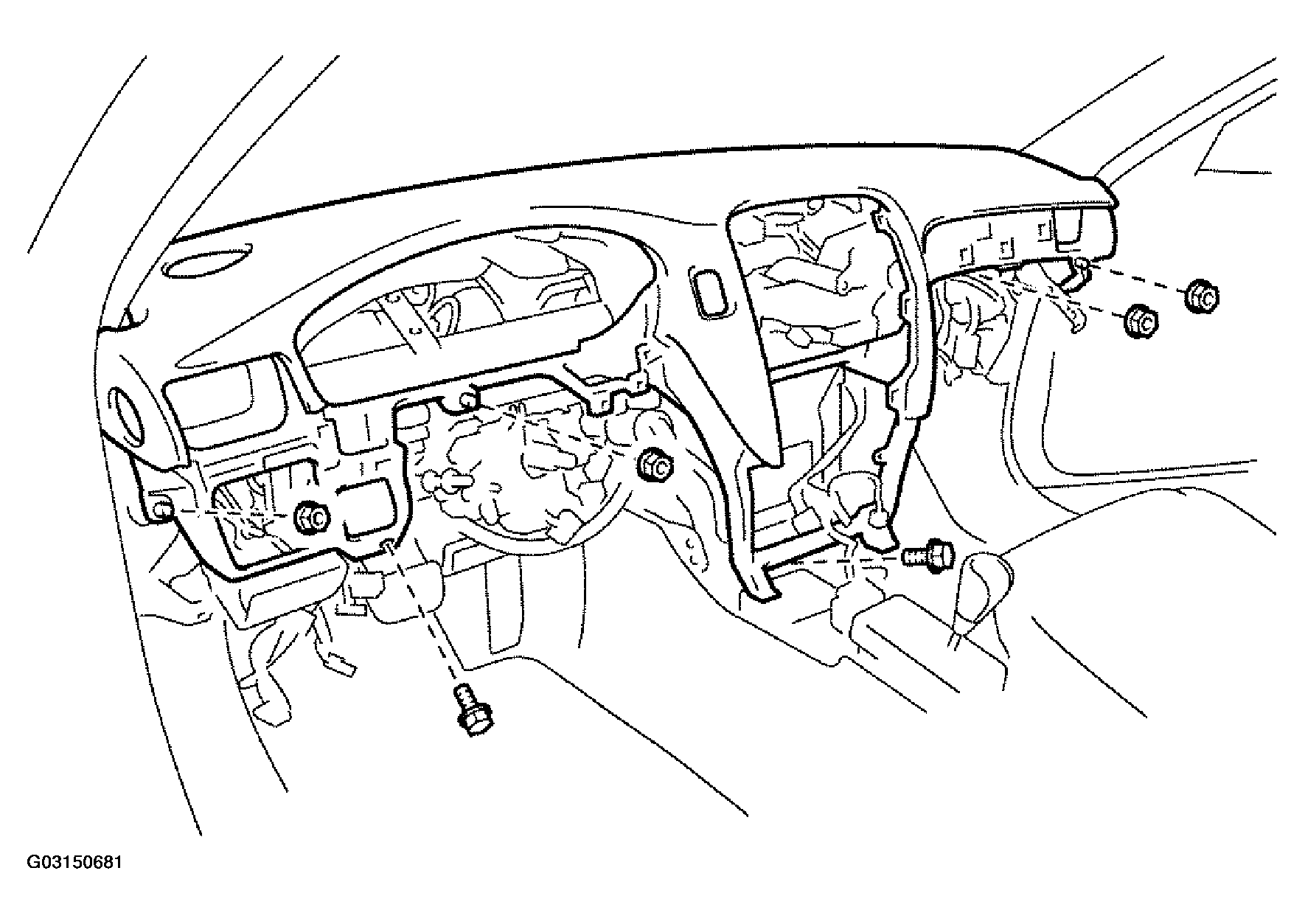 G03150681