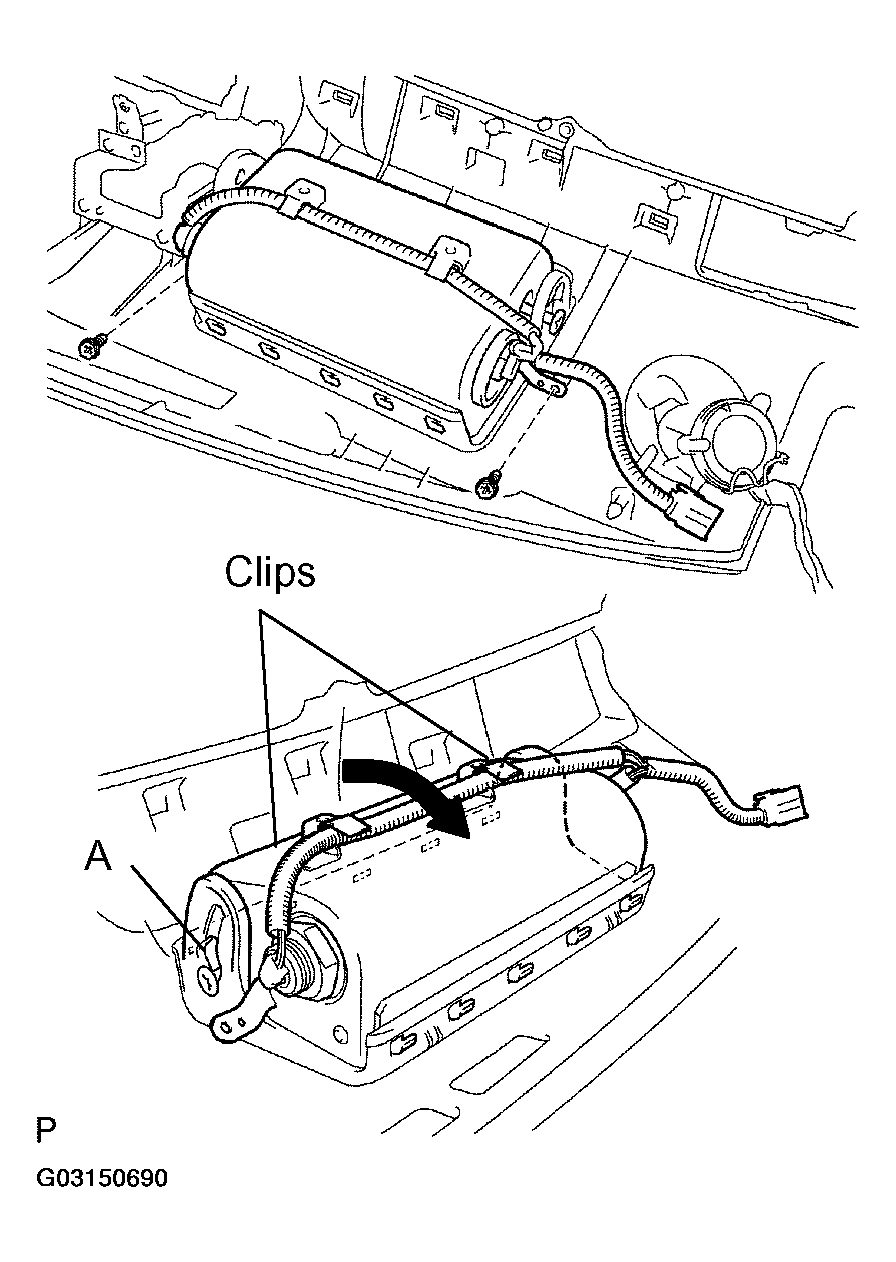 Clips

A

P

G03150690