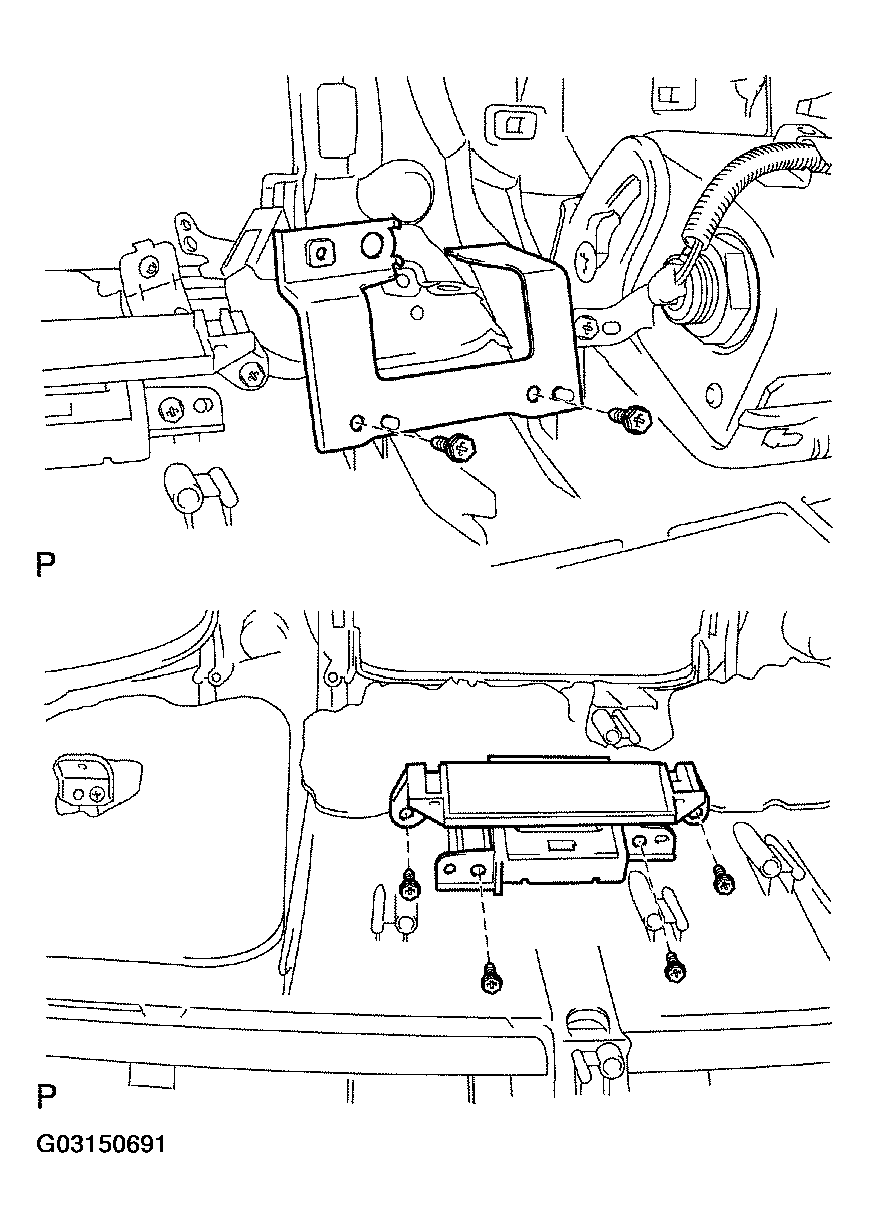 P

P

G03150691