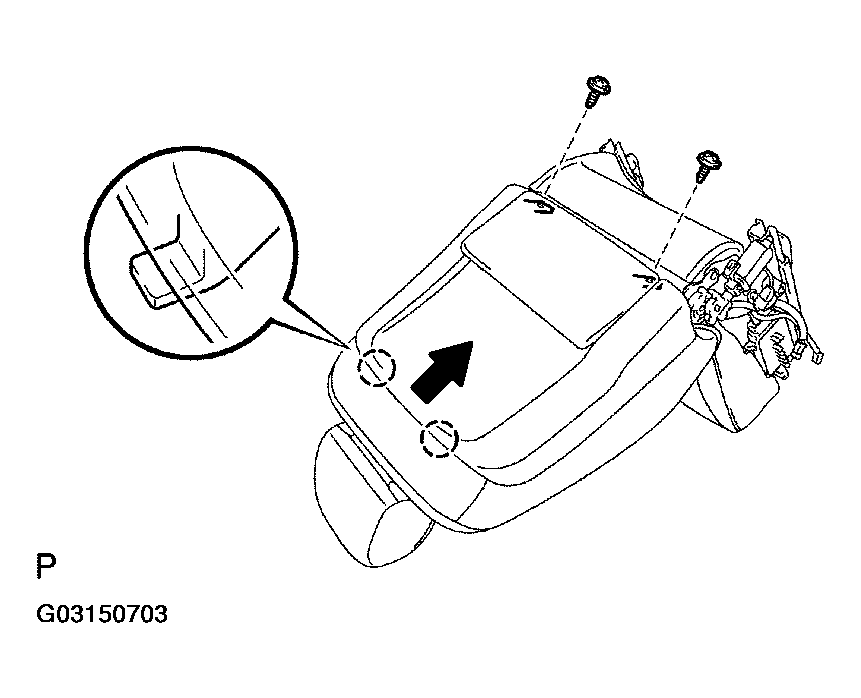 P

G03150703