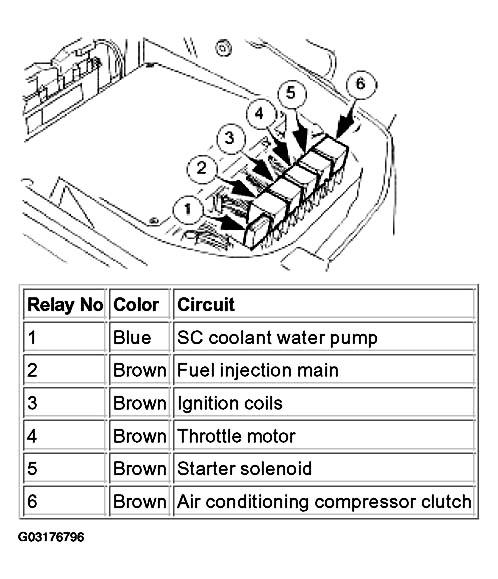 6
5
4
3
2
1

| Relay No | Color | Circuit |
|---|---|---|
| 1 | Blue | SC coolant water pump |
| 2 | Brown | Fuel injection main |
| 3 | Brown | Ignition coils |
| 4 | Brown | Throttle motor |
| 5 | Brown | Starter solenoid |
| 6 | Brown | Air conditioning compressor clutch |

G03176796