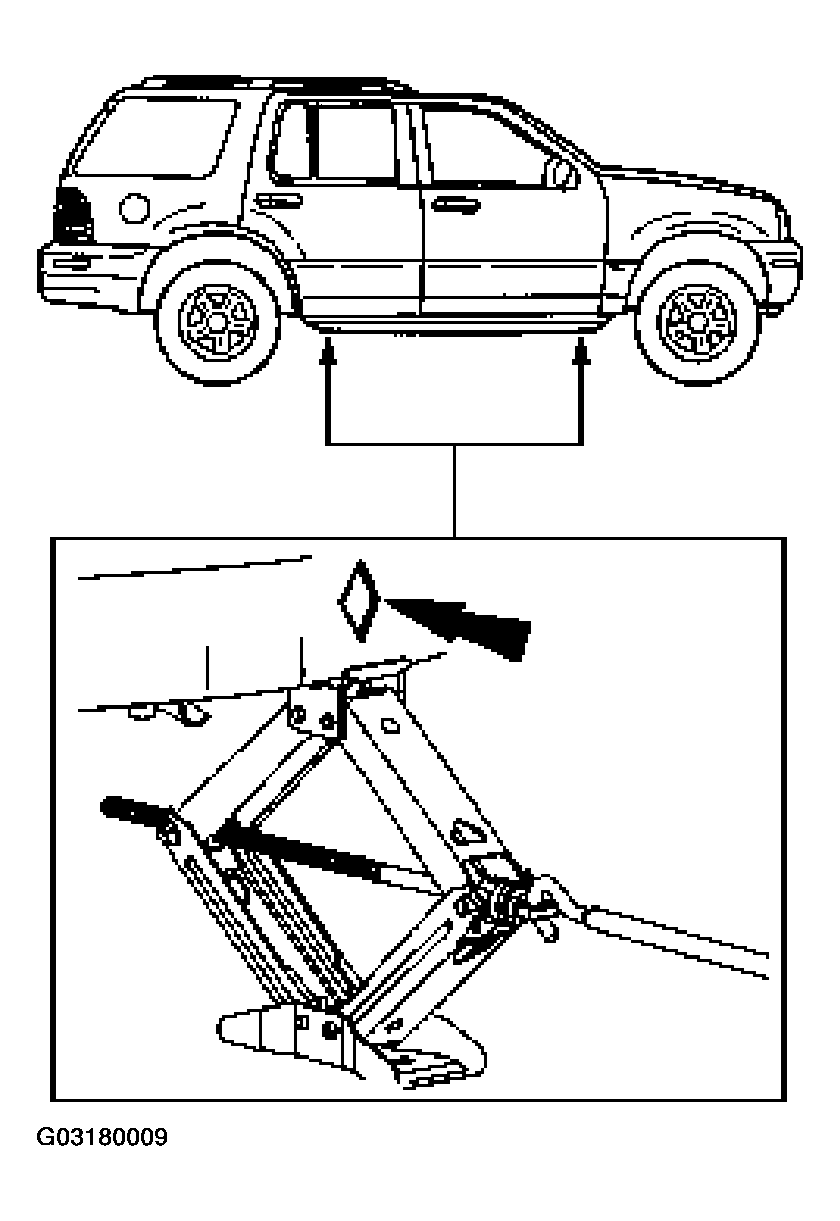 G03180009