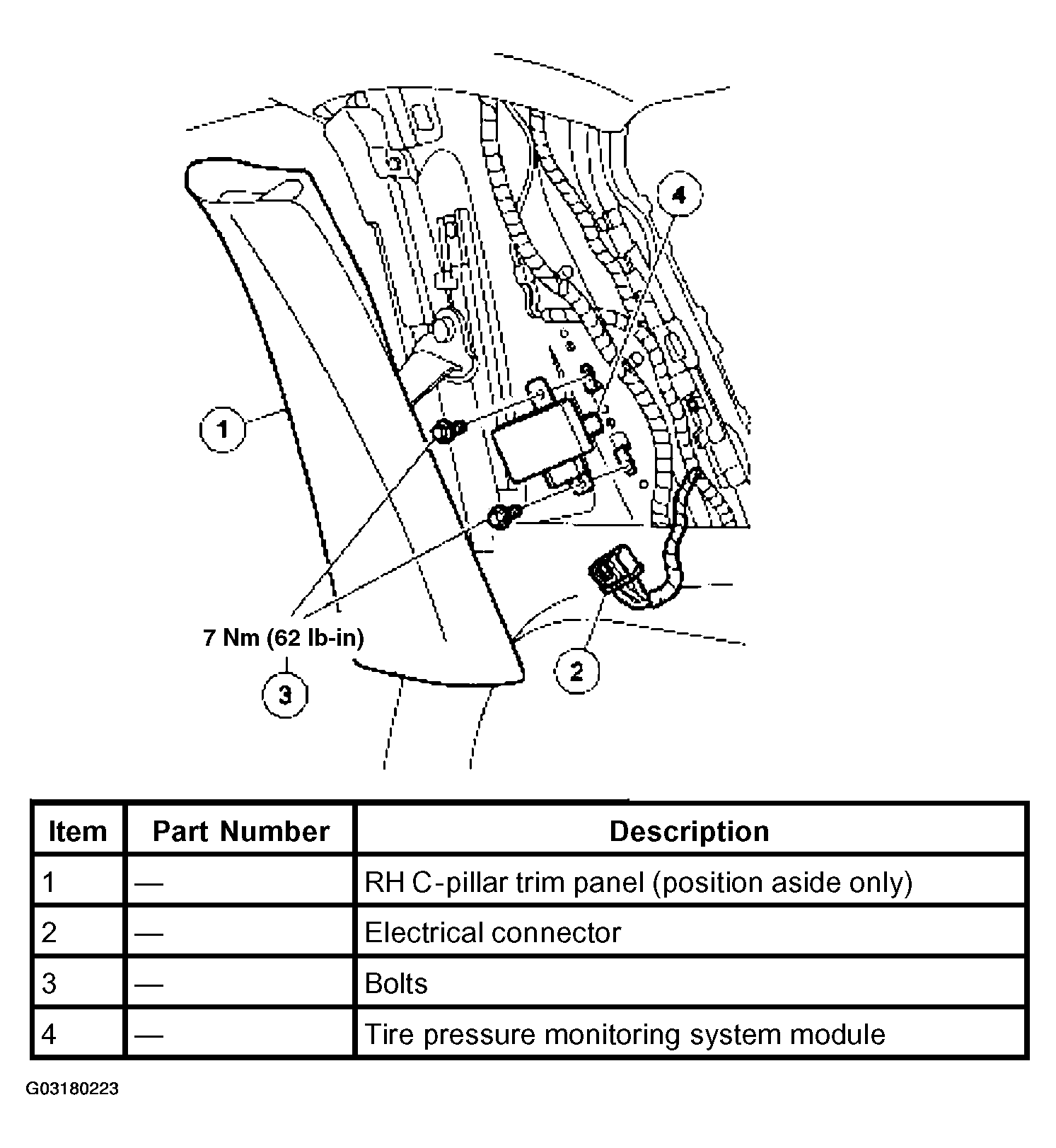 4

1

7 Nm (62 lb-in)

3

2

| Item | Part Number | Description |
|---|---|---|
| 1 | — | RH C-pillar trim panel (position aside only) |
| 2 | — | Electrical connector |
| 3 | — | Bolts |
| 4 | — | Tire pressure monitoring system module |

G03180223