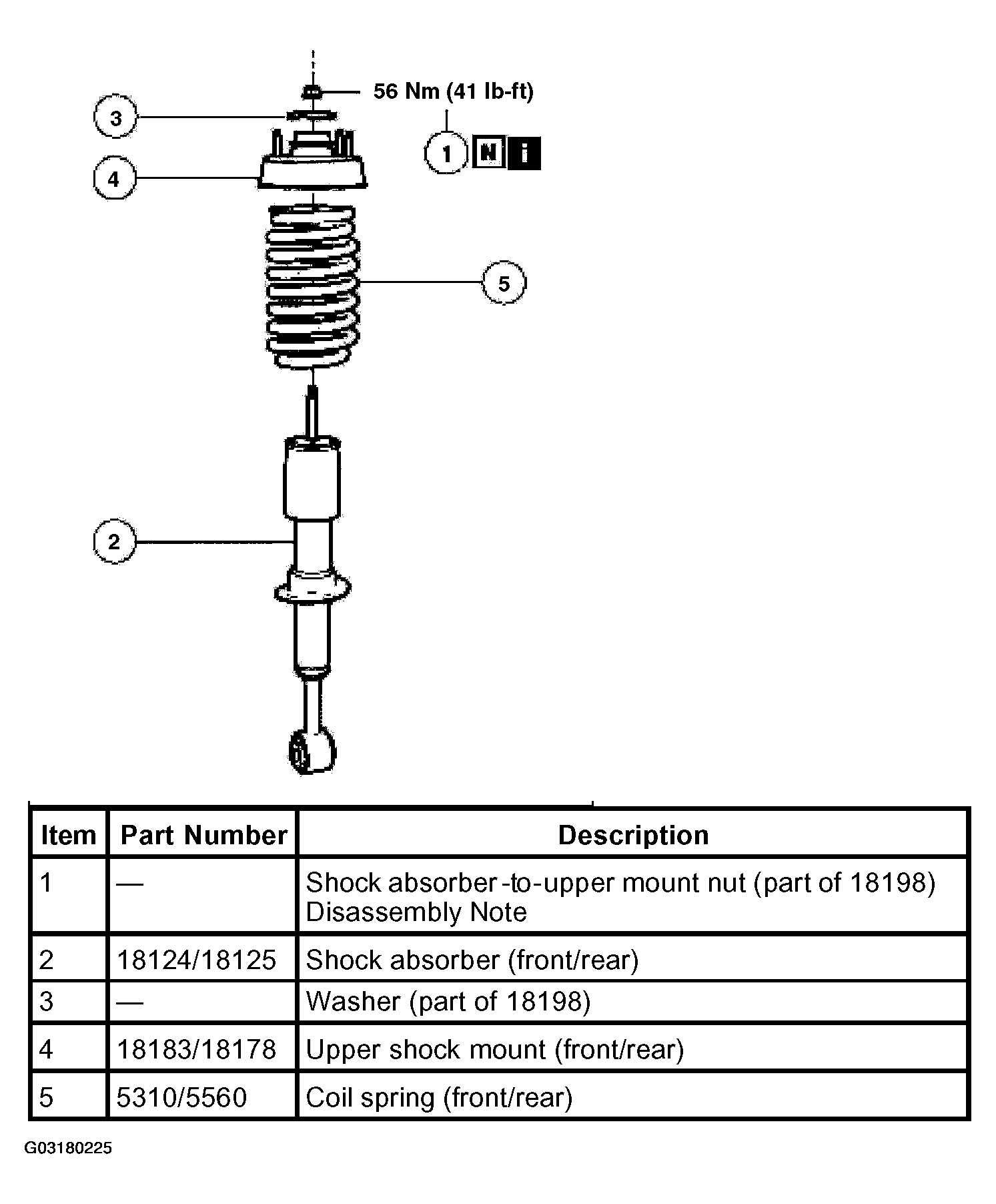 56 Nm (41 lb-ft)

3

1 N i

4

5

2

| Item | Part Number | Description |
|---|---|---|
| 1 | — | Shock absorber -to-upper mount nut (part of 18198) Disassembly Note |
| 2 | 18124/18125 | Shock absorber (front/rear) |
| 3 | — | Washer (part of 18198) |
| 4 | 18183/18178 | Upper shock mount (front/rear) |
| 5 | 5310/5560 | Coil spring (front/rear) |

G03180225