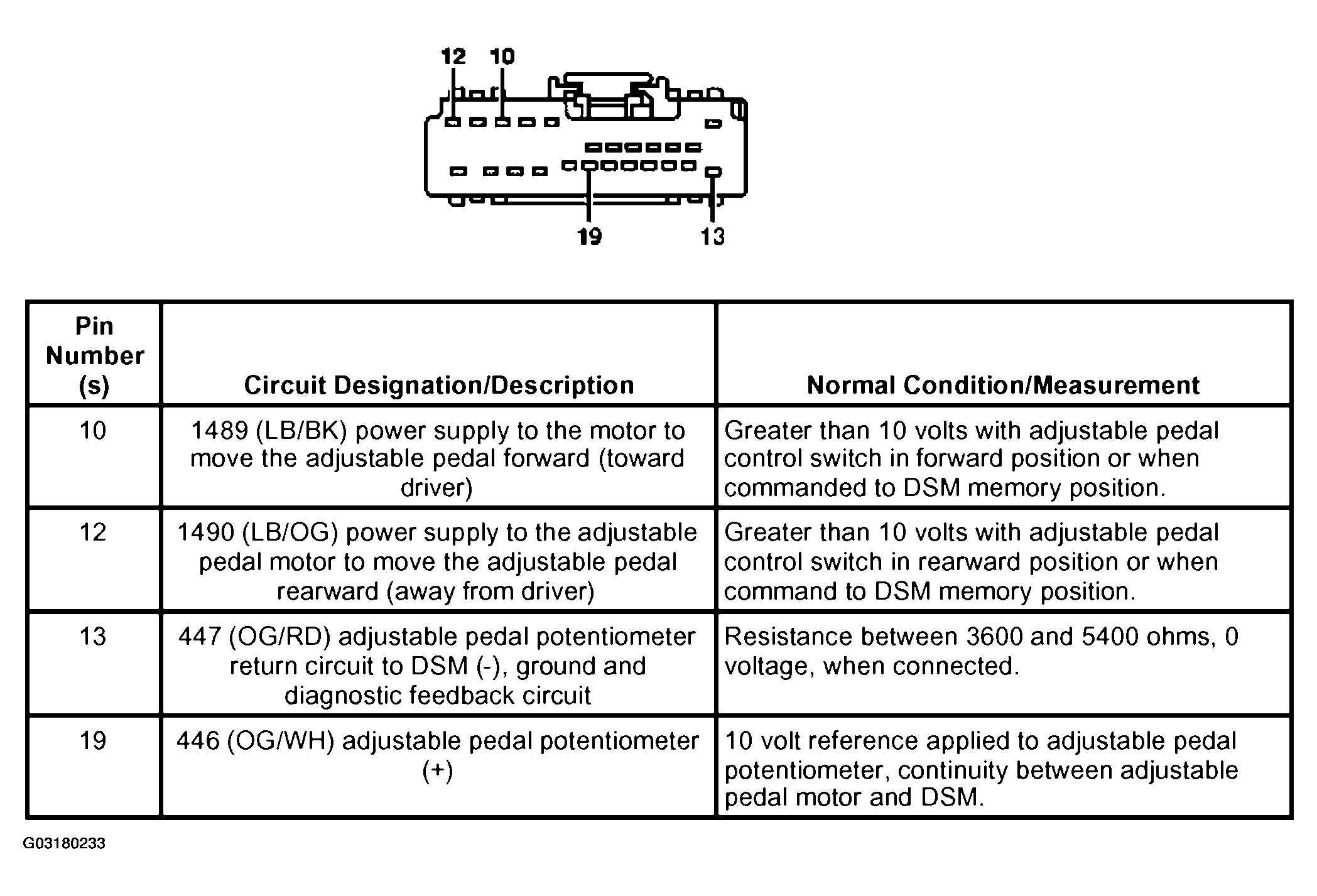 12 10

19 13

| Pin Number (s) | Circuit Designation/Description | Normal Condition/Measurement |
|---|---|---|
| 10 | 1489 (LB/BK) power supply to the motor to move the adjustable pedal forward (toward driver) | Greater than 10 volts with adjustable pedal control switch in forward position or when commanded to DSM memory position. |
| 12 | 1490 (LB/OG) power supply to the adjustable pedal motor to move the adjustable pedal rearward (away from driver) | Greater than 10 volts with adjustable pedal control switch in rearward position or when command to DSM memory position. |
| 13 | 447 (OG/RD) adjustable pedal potentiometer return circuit to DSM (-), ground and diagnostic feedback circuit | Resistance between 3600 and 5400 ohms, 0 voltage, when connected. |
| 19 | 446 (OG/WH) adjustable pedal potentiometer (+) | 10 volt reference applied to adjustable pedal potentiometer, continuity between adjustable pedal motor and DSM. |

G03180233