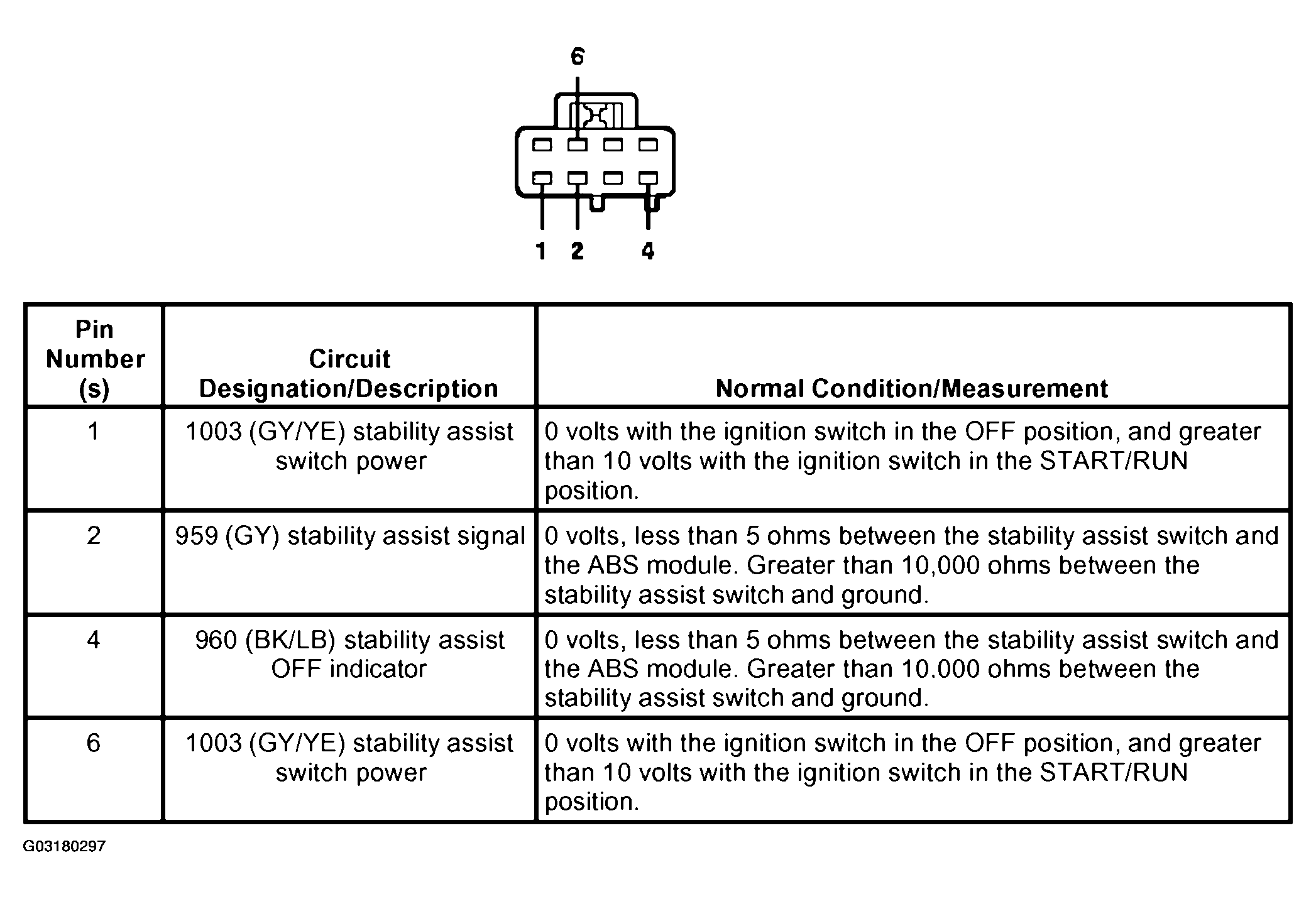 6

1 2 4

| Pin Number (s) | Circuit Designation/Description | Normal Condition/Measurement |
|---|---|---|
| 1 | 1003 (GY/YE) stability assist switch power | 0 volts with the ignition switch in the OFF position, and greater than 10 volts with the ignition switch in the START/RUN position. |
| 2 | 959 (GY) stability assist signal | 0 volts, less than 5 ohms between the stability assist switch and the ABS module. Greater than 10,000 ohms between the stability assist switch and ground. |
| 4 | 960 (BK/LB) stability assist OFF indicator | 0 volts, less than 5 ohms between the stability assist switch and the ABS module. Greater than 10.000 ohms between the stability assist switch and ground. |
| 6 | 1003 (GY/YE) stability assist switch power | 0 volts with the ignition switch in the OFF position, and greater than 10 volts with the ignition switch in the START/RUN position. |

G03180297