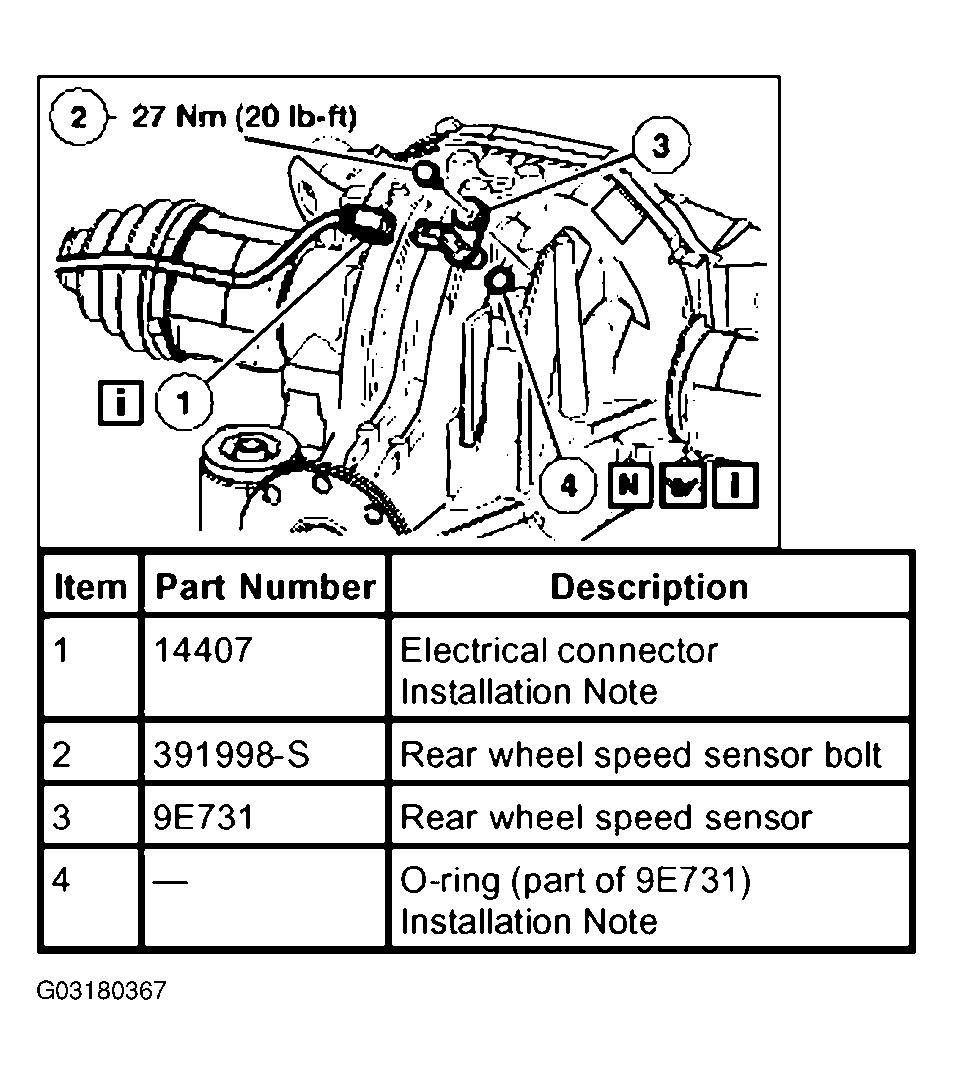 2 27 Nm (20 lb-ft)

3

i 1

4 N I

| Item | Part Number | Description |
|---|---|---|
| 1 | 14407 | Electrical connector Installation Note |
| 2 | 391998-S | Rear wheel speed sensor bolt |
| 3 | 9E731 | Rear wheel speed sensor |
| 4 | — | O-ring (part of 9E731) Installation Note |

G03180367