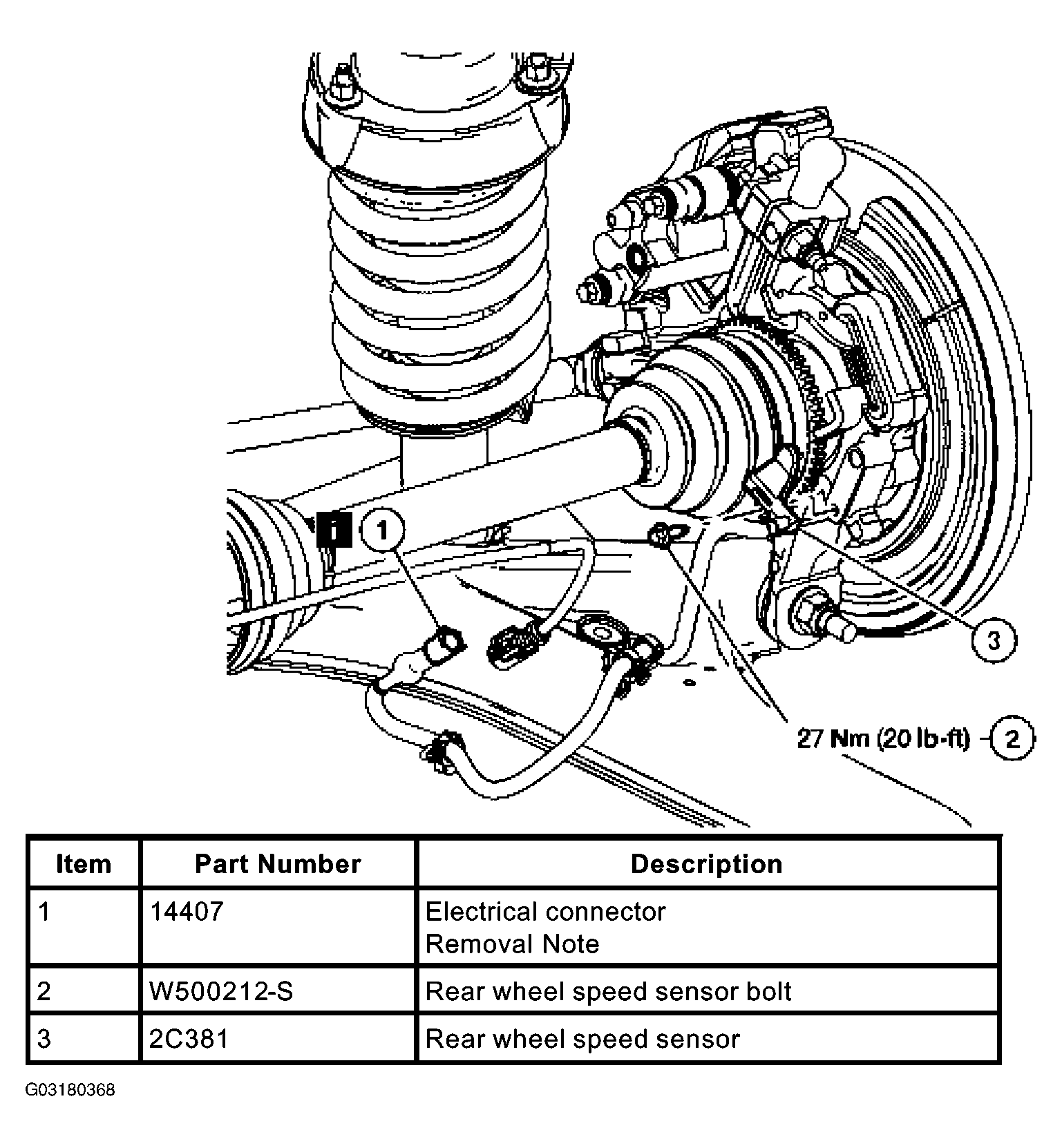 i 1

3

27 Nm (20 lb-ft) 2

| Item | Part Number | Description |
|---|---|---|
| 1 | 14407 | Electrical connector Removal Note |
| 2 | W500212-S | Rear wheel speed sensor bolt |
| 3 | 2C381 | Rear wheel speed sensor |

G03180368