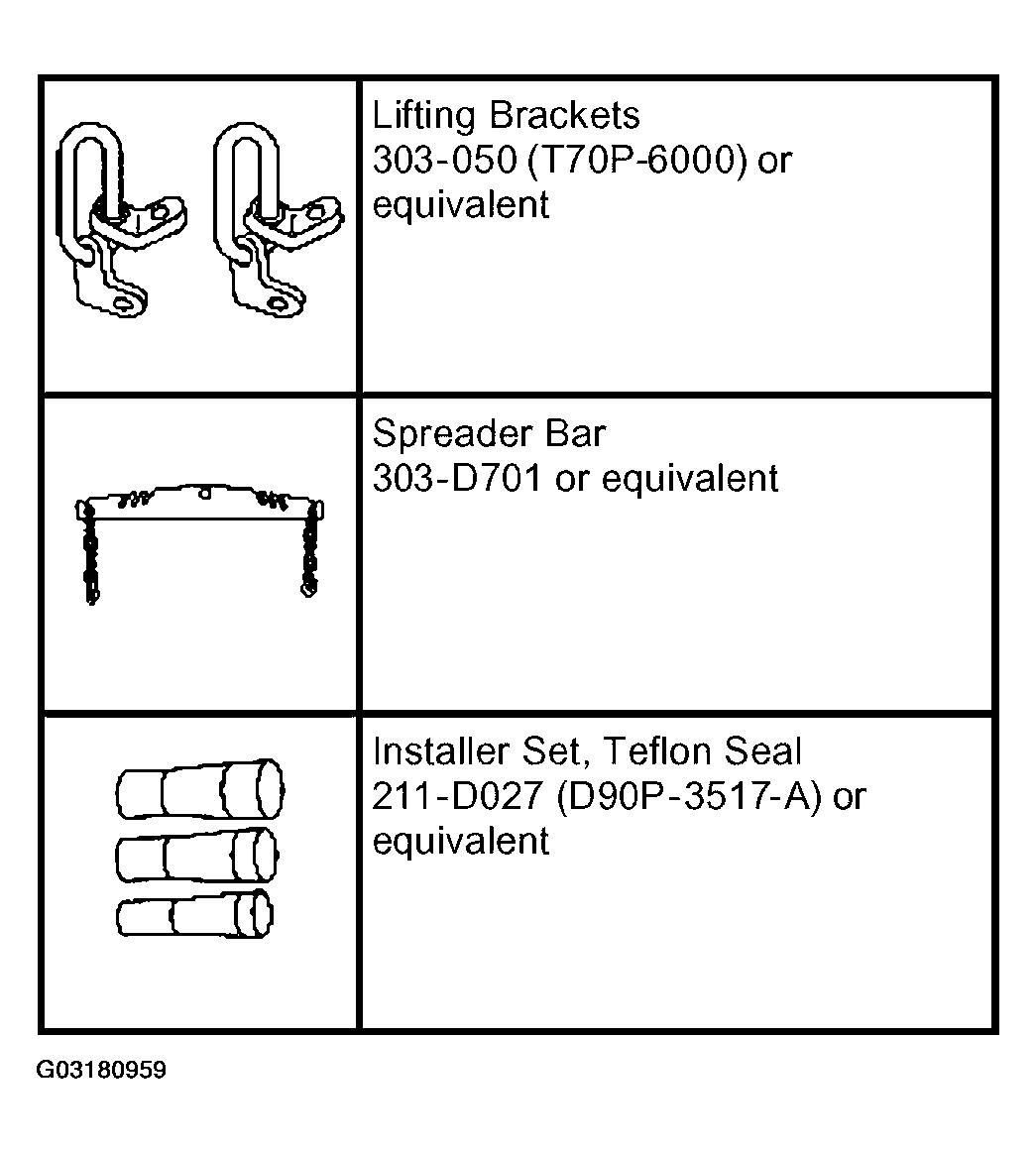 |  |  |
|---|---|
|  | Lifting Brackets 303-050 (T70P-6000) or equivalent |
|  | Spreader Bar 303-D701 or equivalent |
|  | Installer Set, Teflon Seal 211-D027 (D90P-3517-A) or equivalent |

G03180959