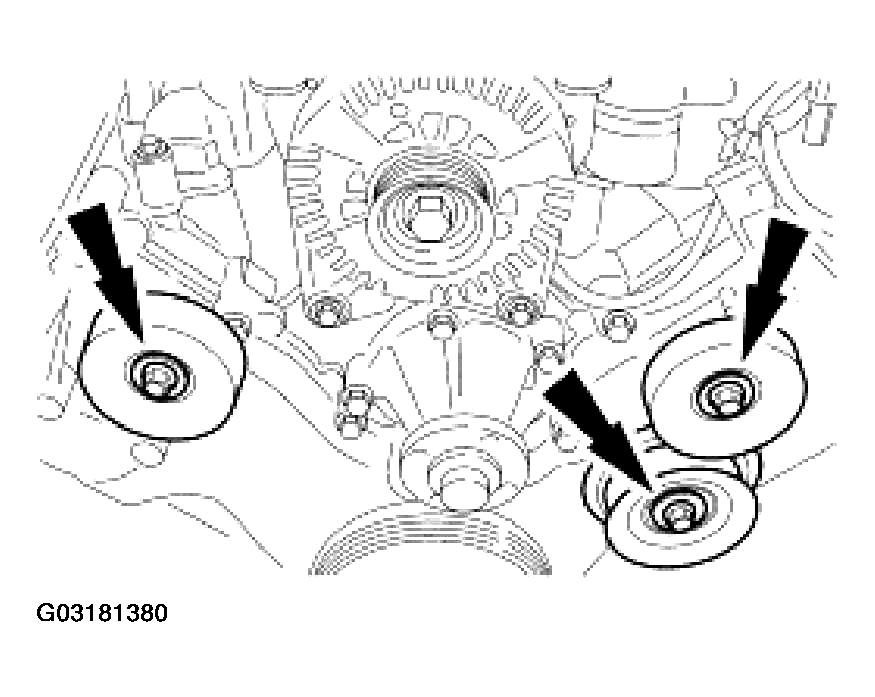 G03181380