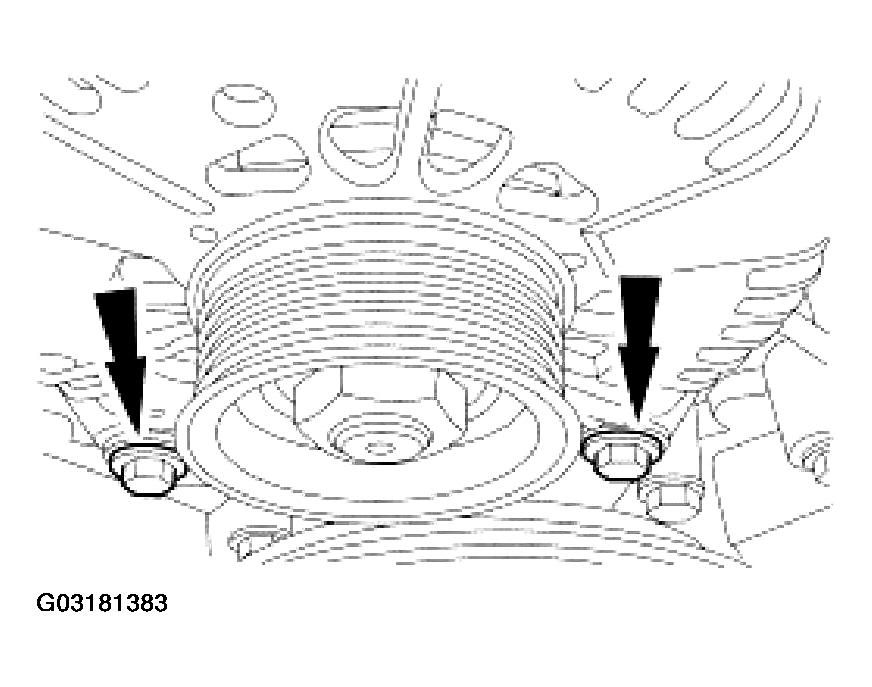 G03181383