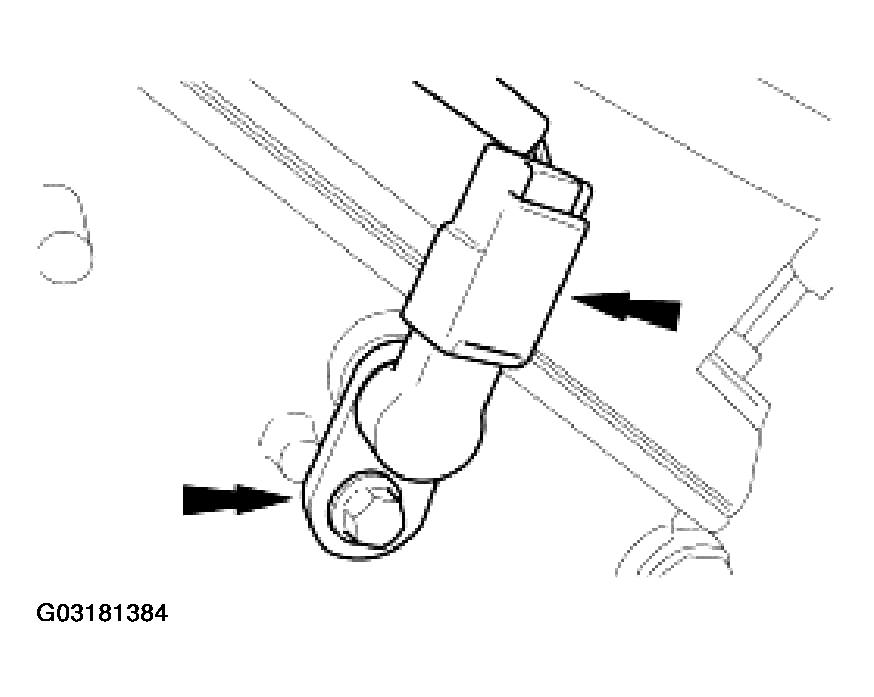 G03181384