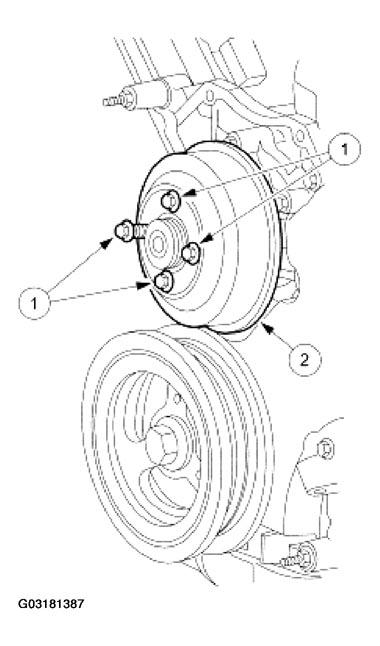 1
1
2
G03181387