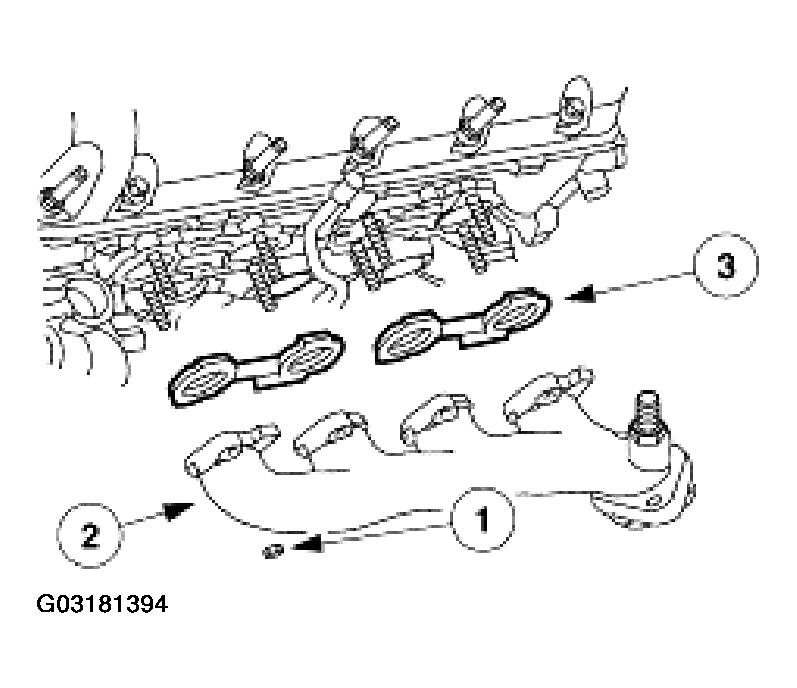 3

2

1

G03181394