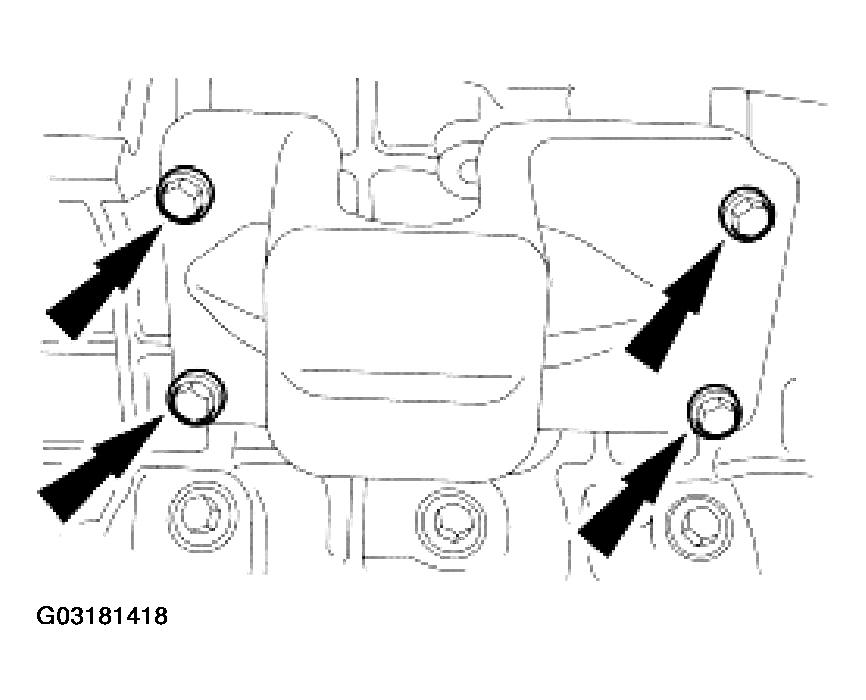 G03181418