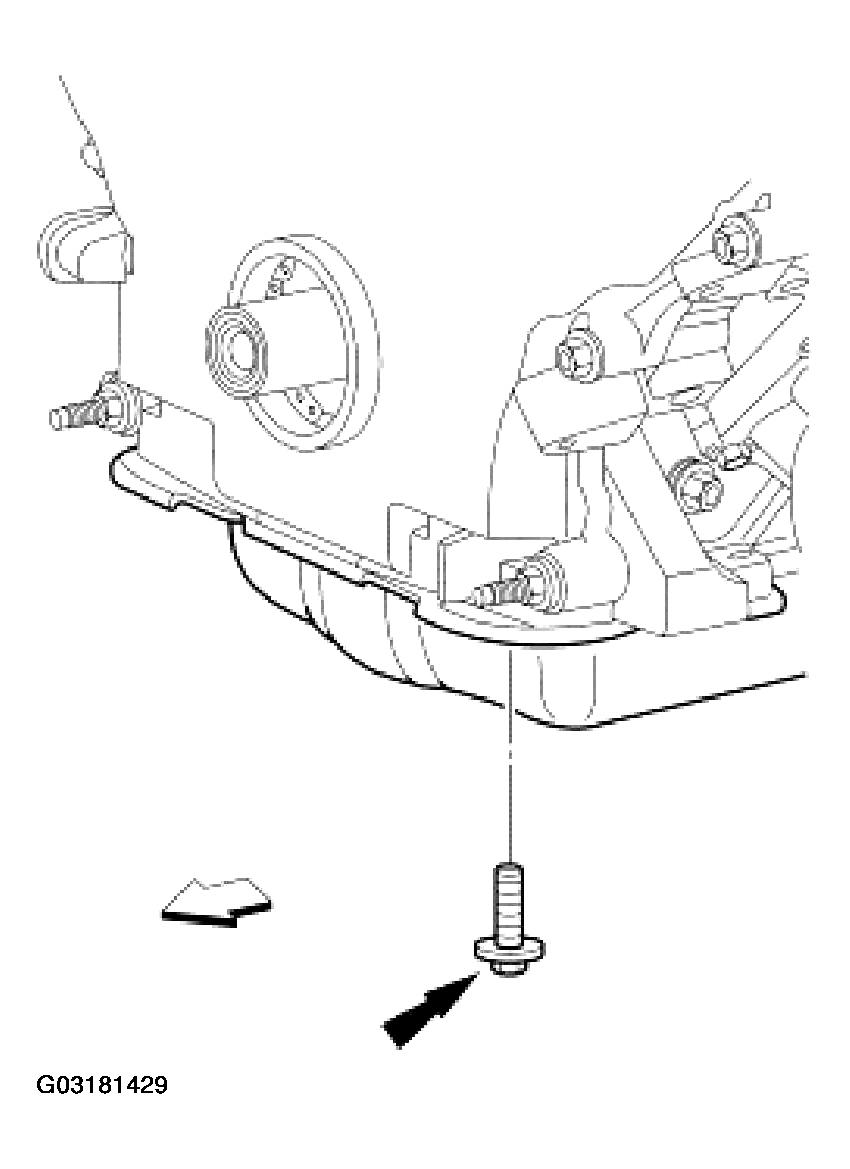 G03181429