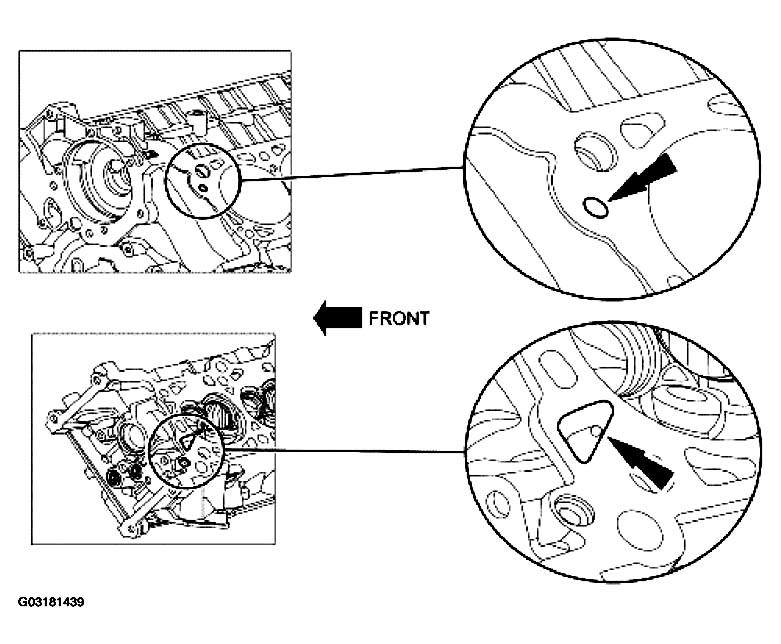 FRONT

G03181439