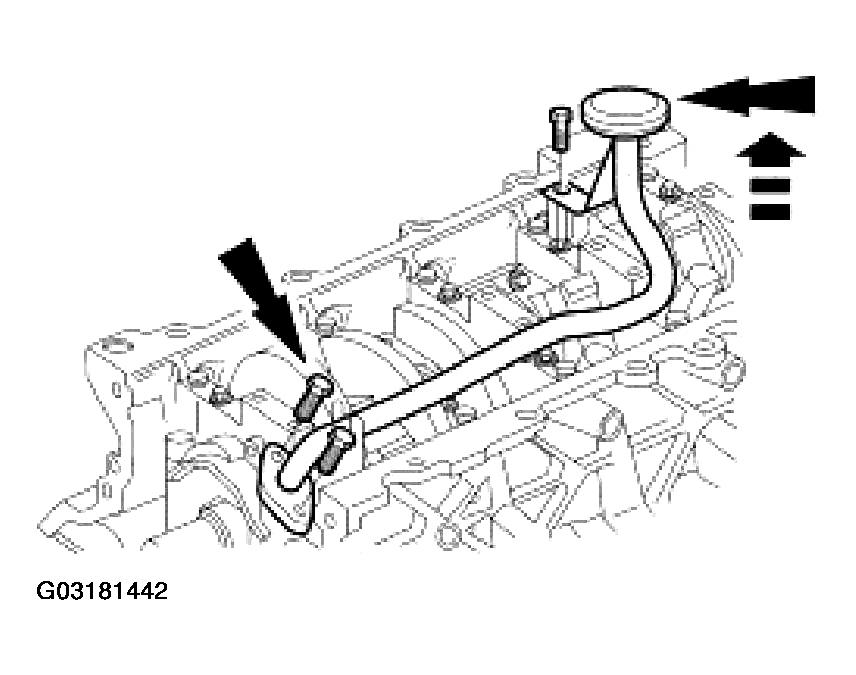 G03181442