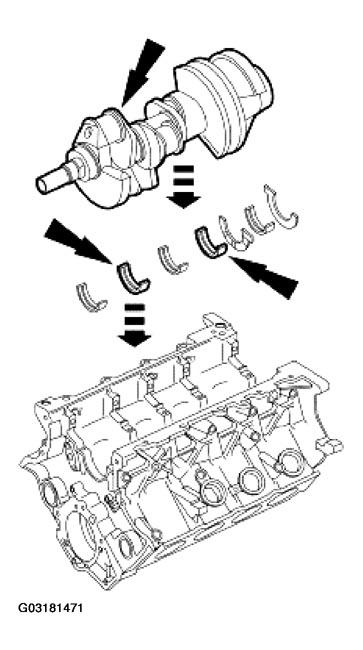 G03181471