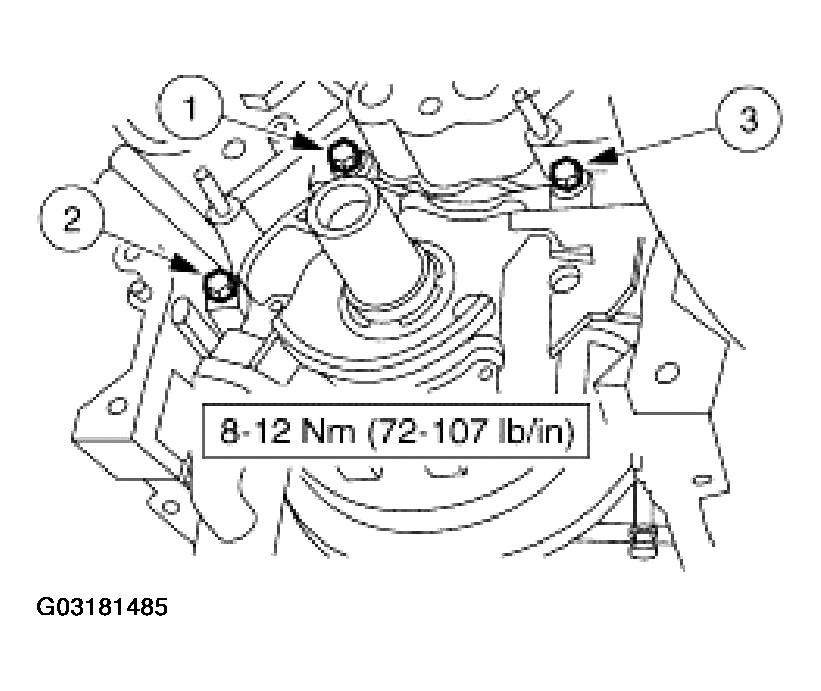 1

3

2

8-12 Nm (72-107 lb/in)

G03181485