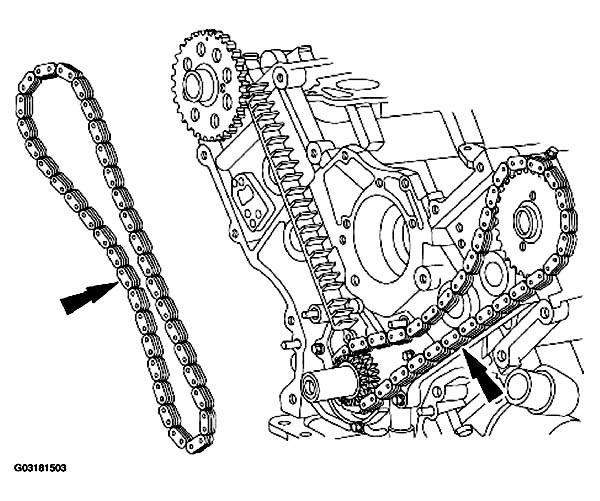 G03181503