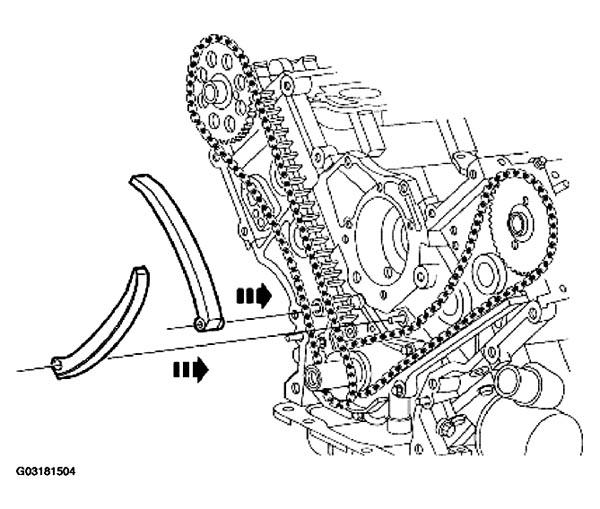 G03181504