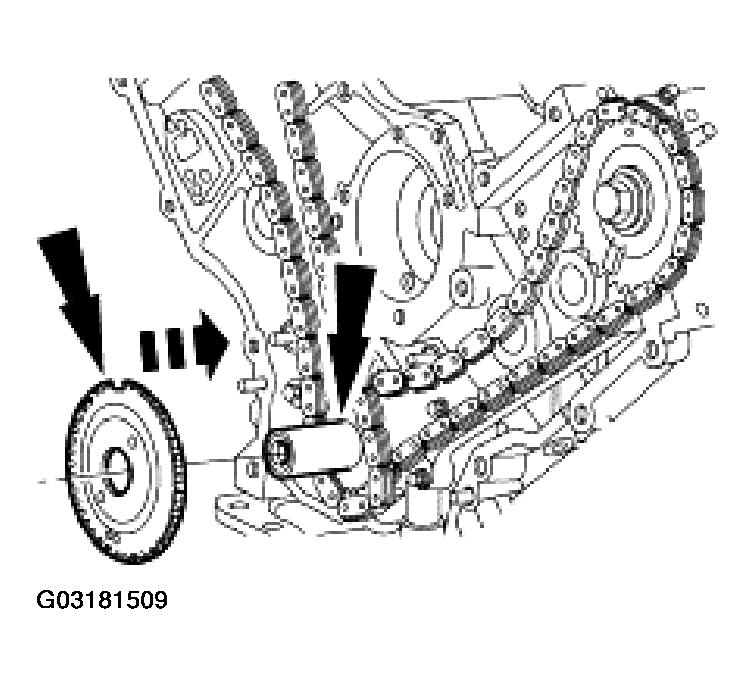 G03181509