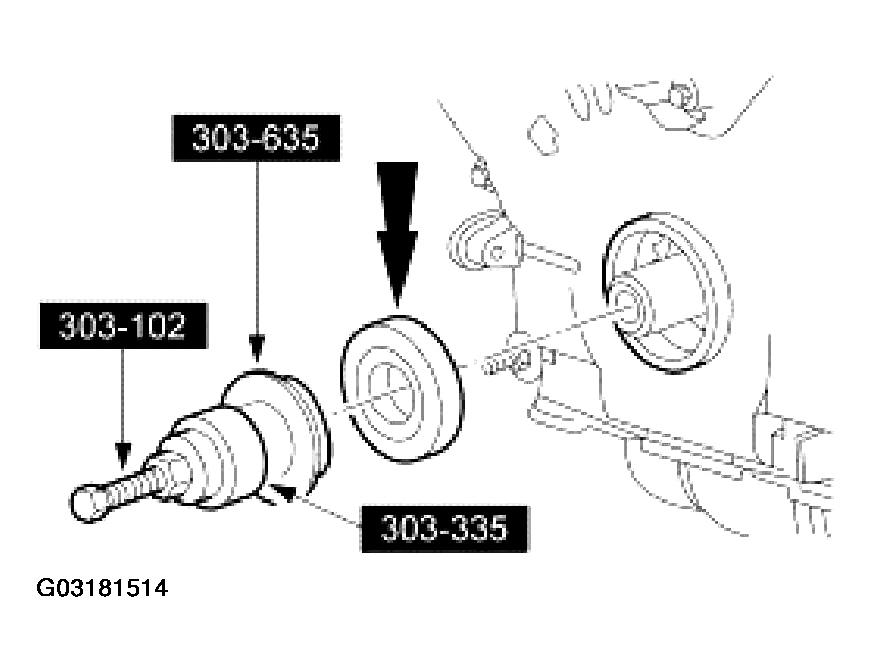 303-635

303-102

303-335

G03181514