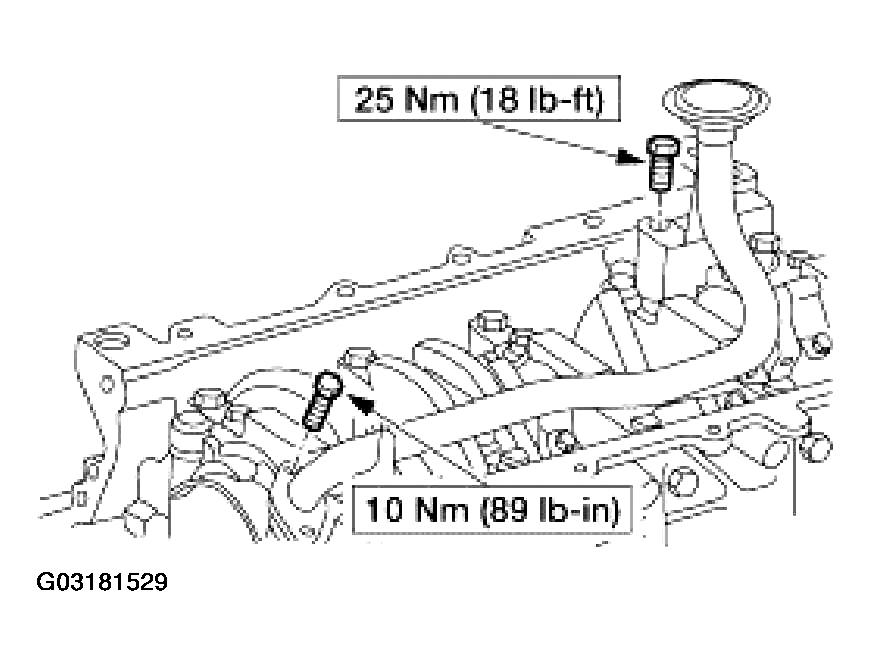 25 Nm (18 lb-ft)

10 Nm (89 lb-in)

G03181529