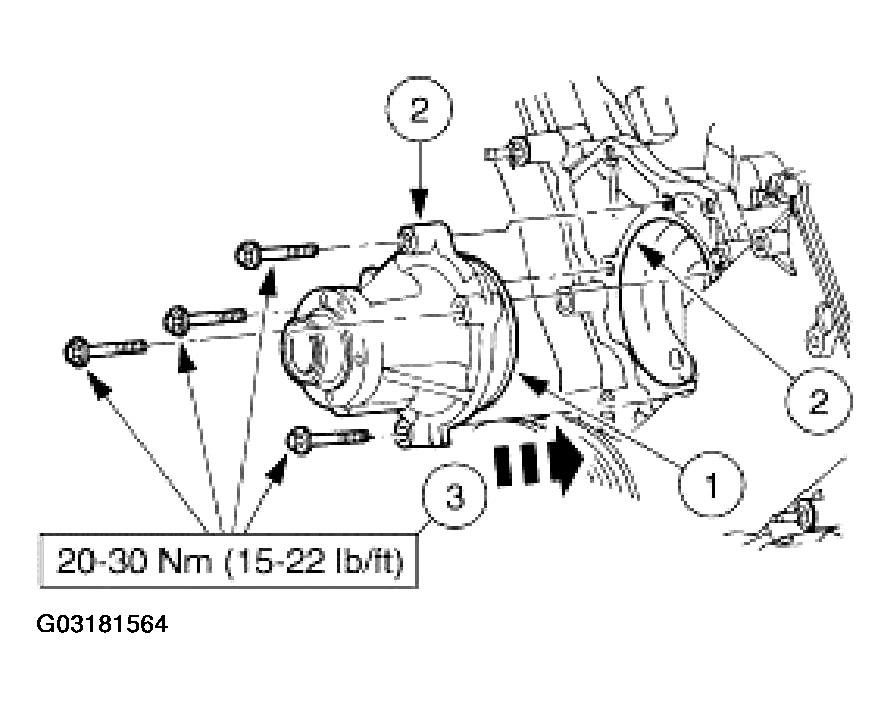 2
2
1
3
20-30 Nm (15-22 lb/ft)
G03181564