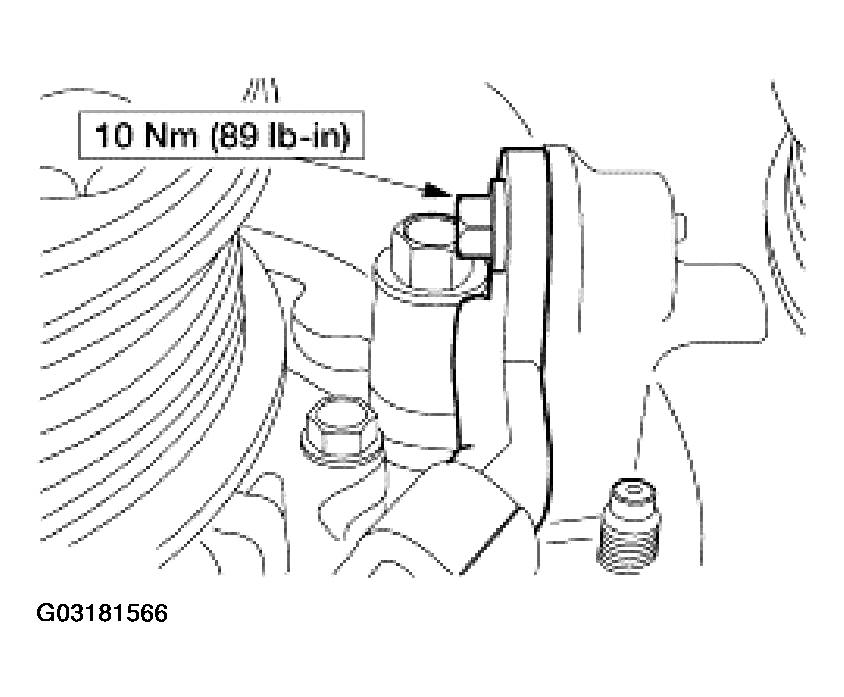 10 Nm (89 lb-in)

G03181566