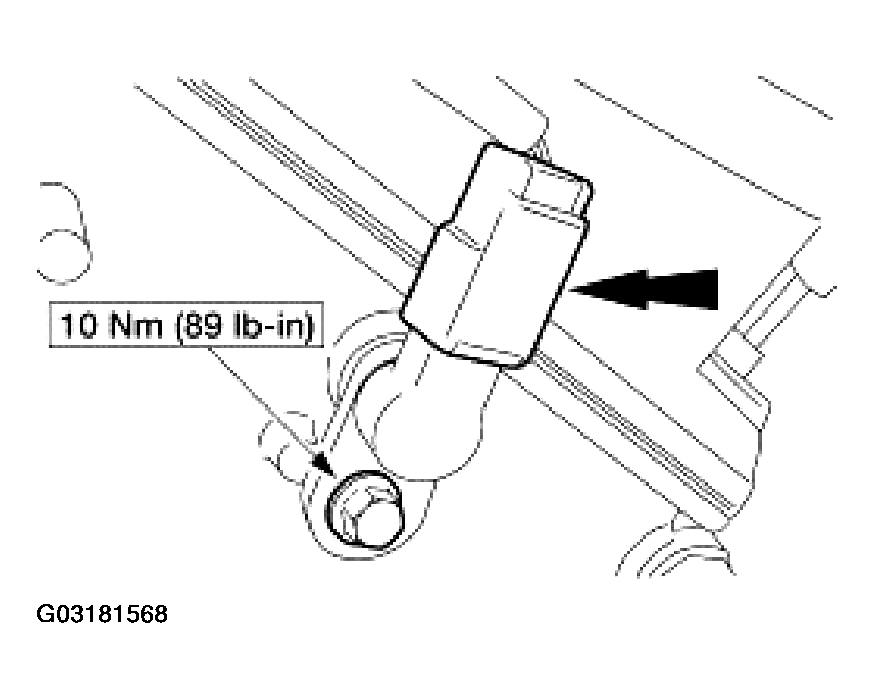 10 Nm (89 lb-in)

G03181568