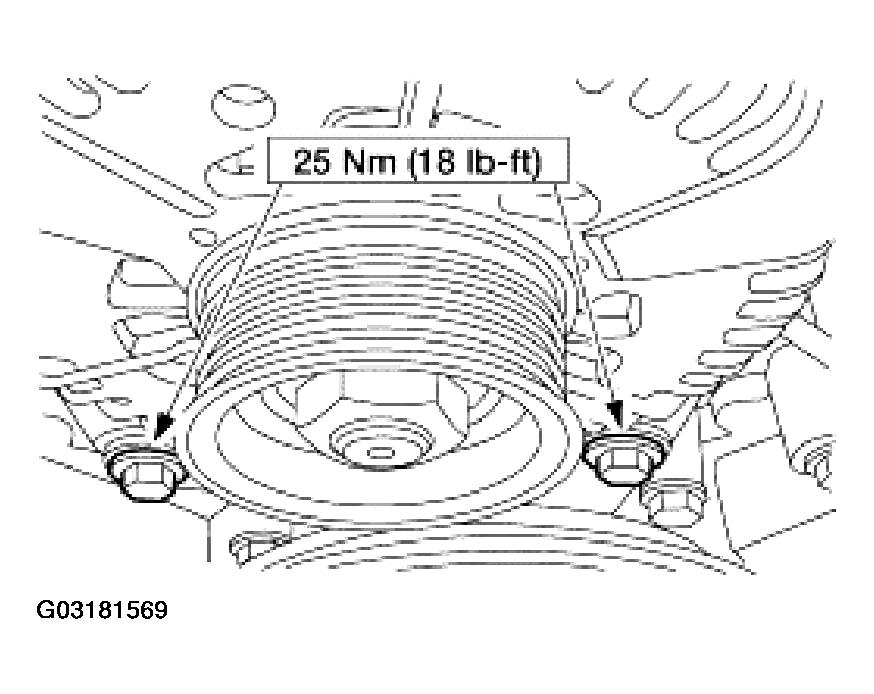 25 Nm (18 lb-ft)

G03181569