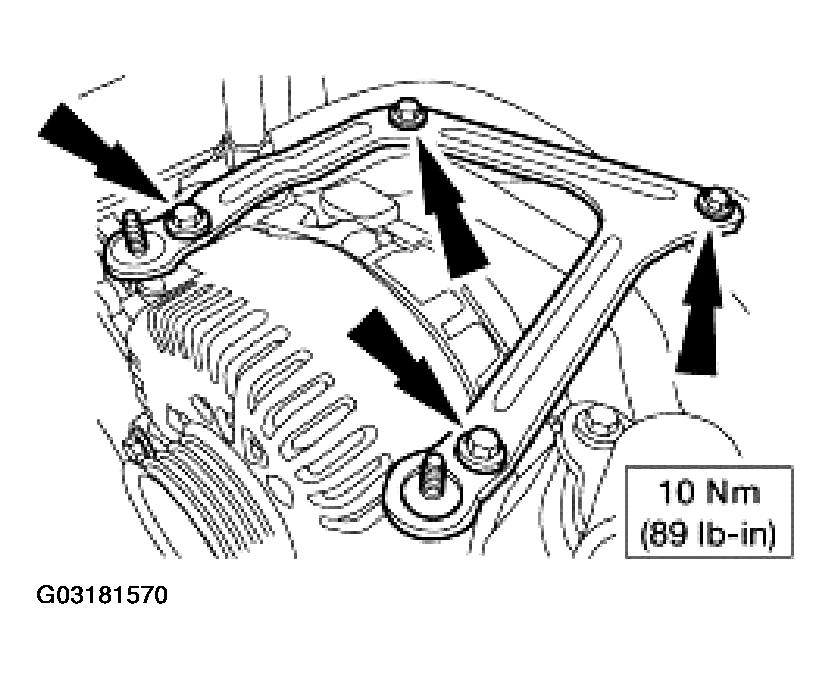 10 Nm
(89 lb-in)

G03181570