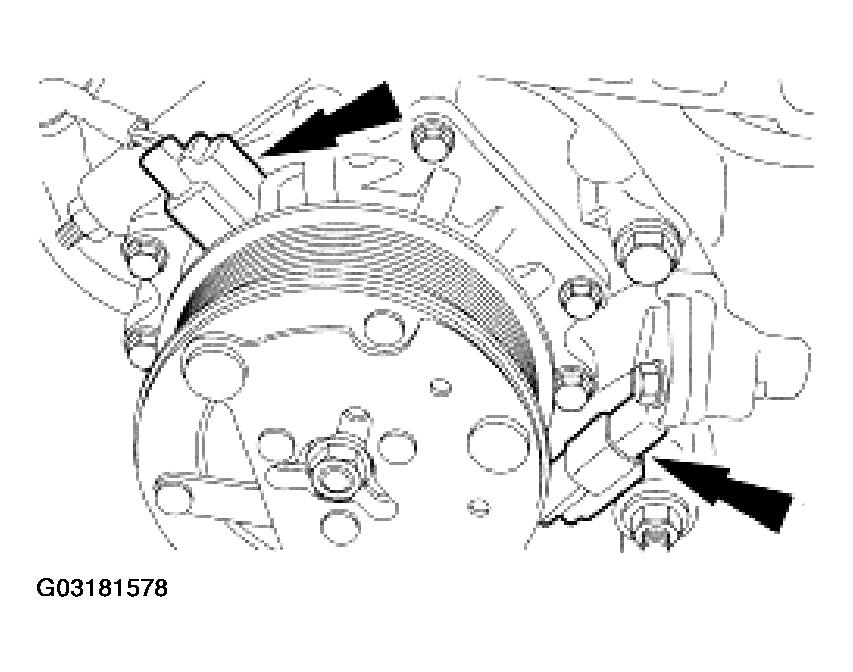 G03181578