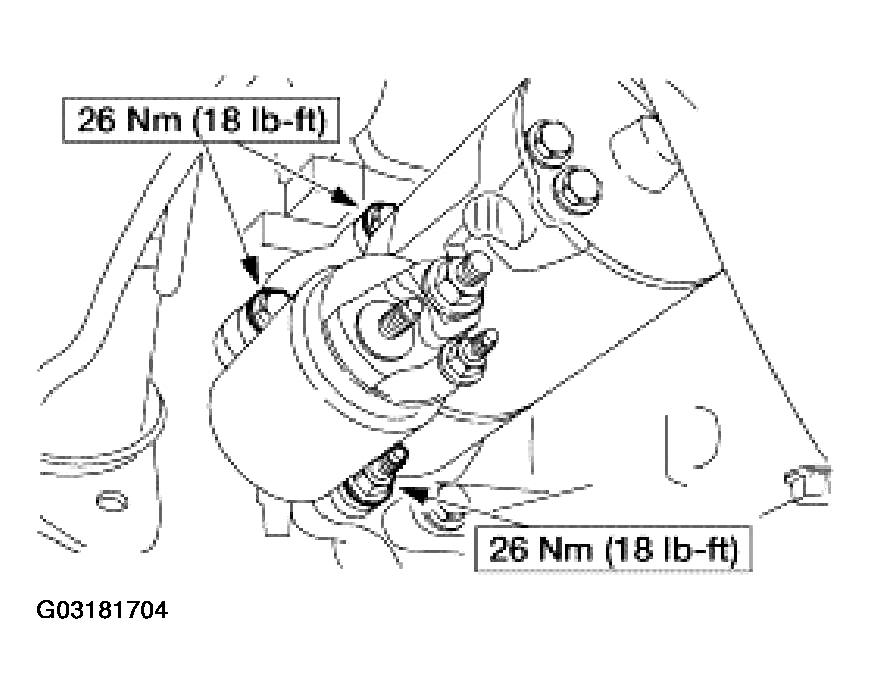 26 Nm (18 lb-ft)

26 Nm (18 lb-ft)

G03181704