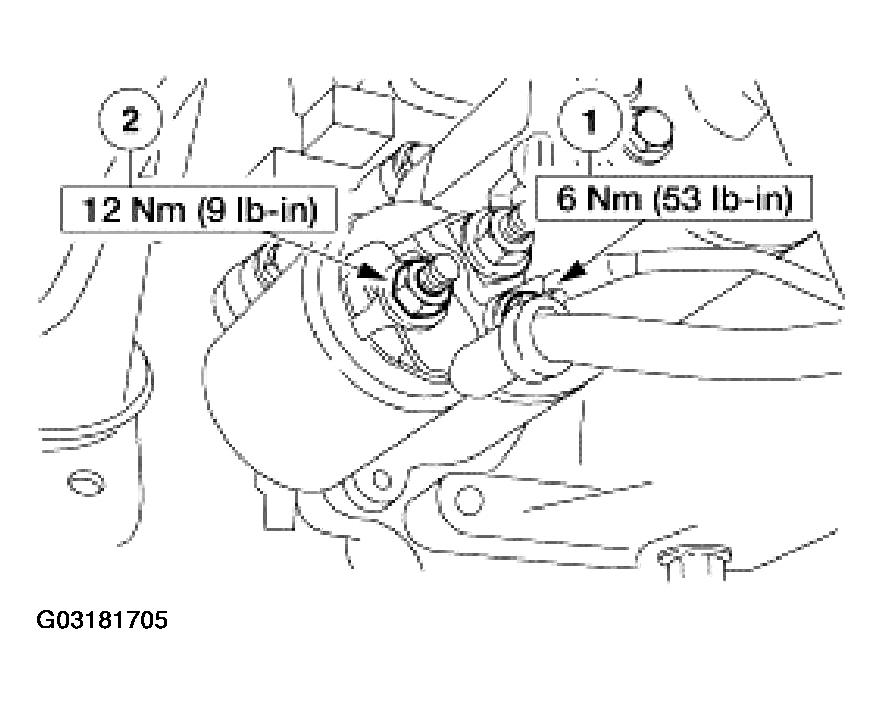 2
12 Nm (9 lb-in)

1
6 Nm (53 lb-in)

G03181705