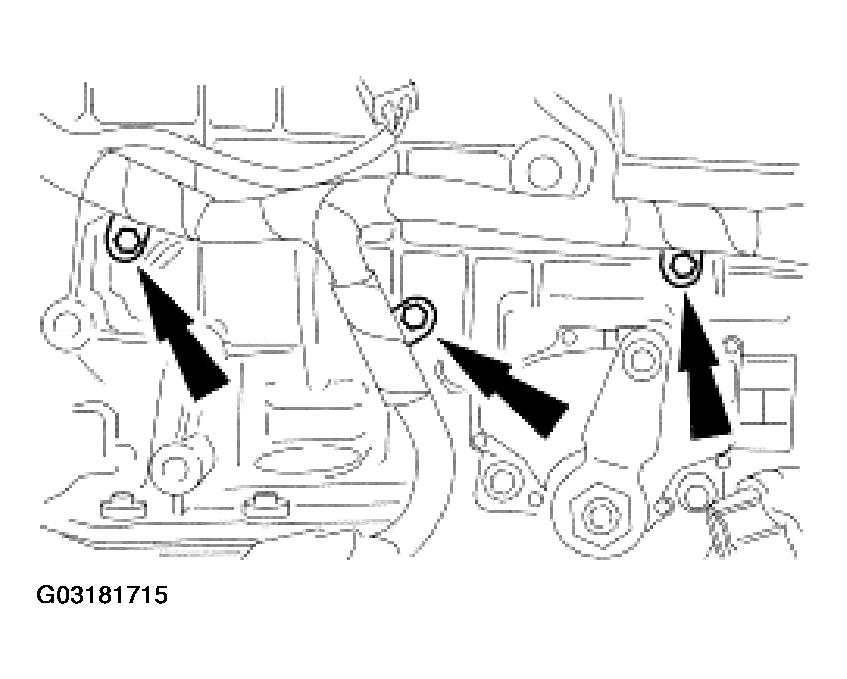 G03181715