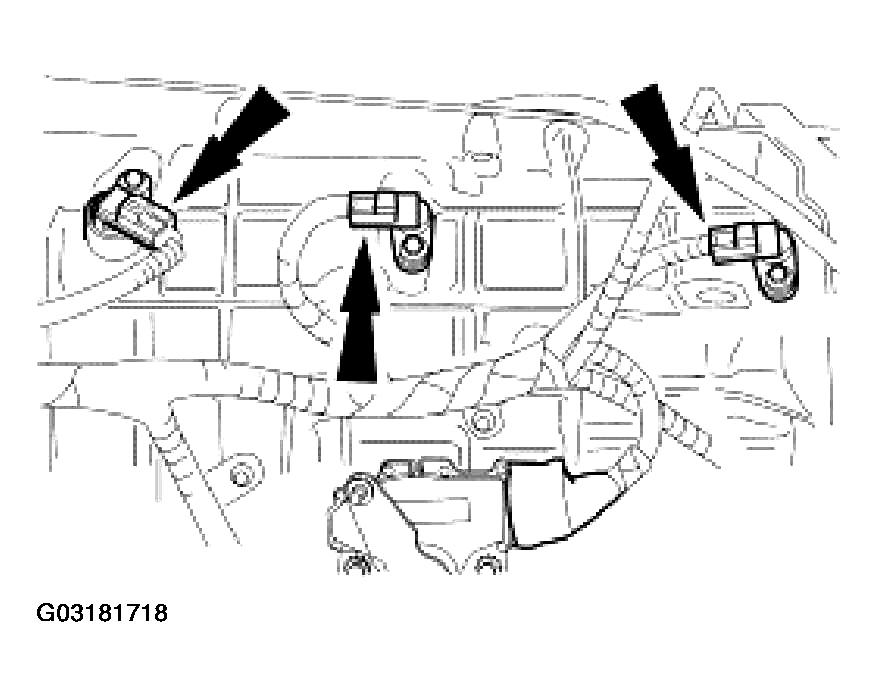 G03181718