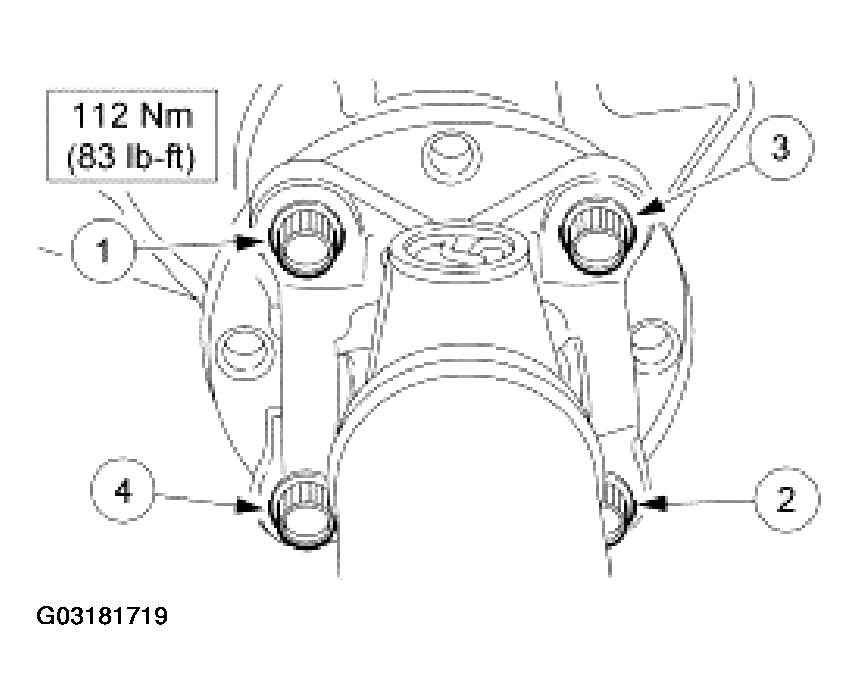 112 Nm
(83 lb-ft)

3

1

4

2

G03181719