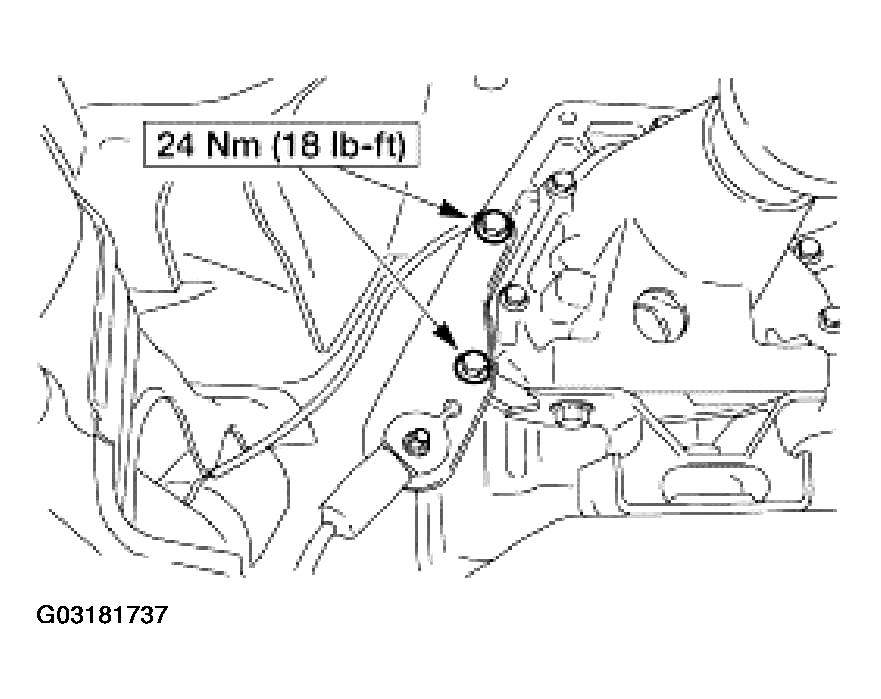 24 Nm (18 lb-ft)

G03181737