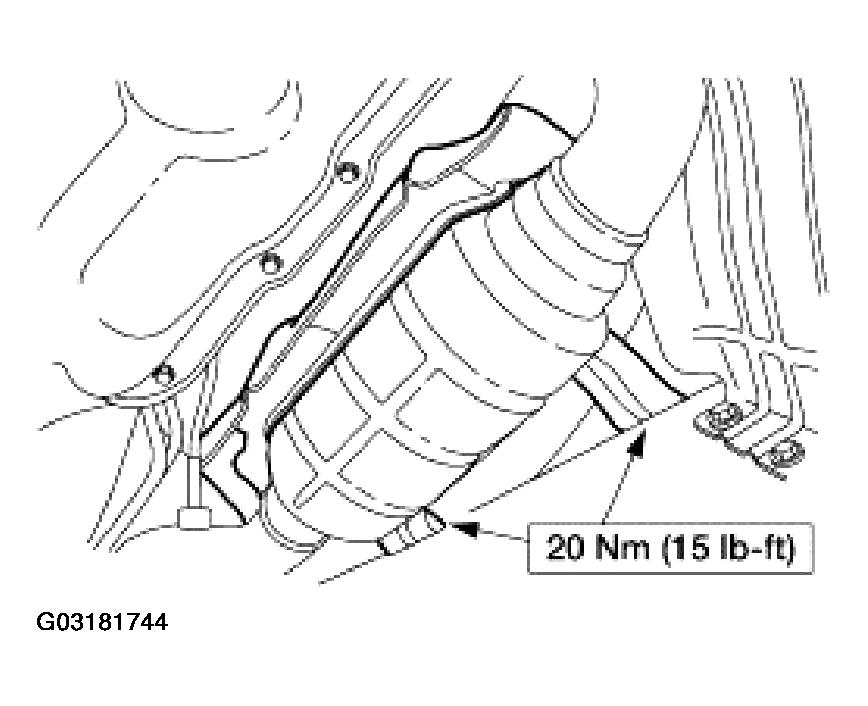 20 Nm (15 lb-ft)

G03181744