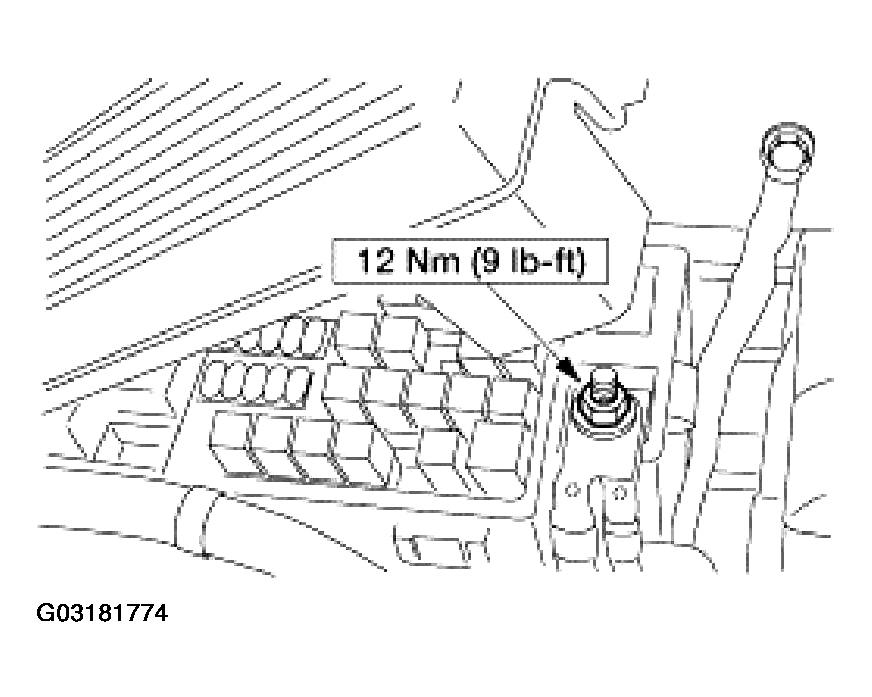 12 Nm (9 lb-ft)

G03181774