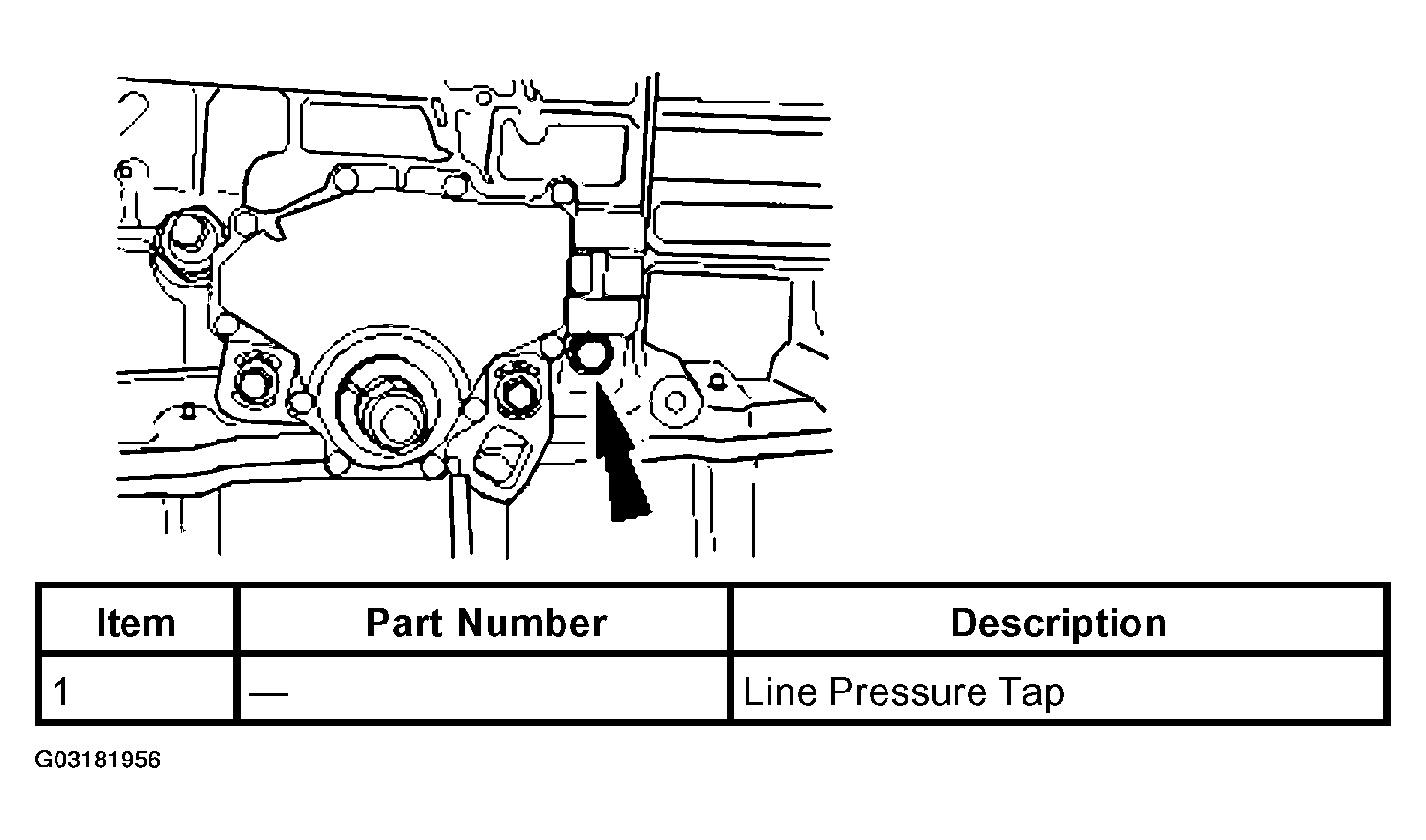 | Item | Part Number | Description |
|---|---|---|
| 1 | — | Line Pressure Tap |

G03181956