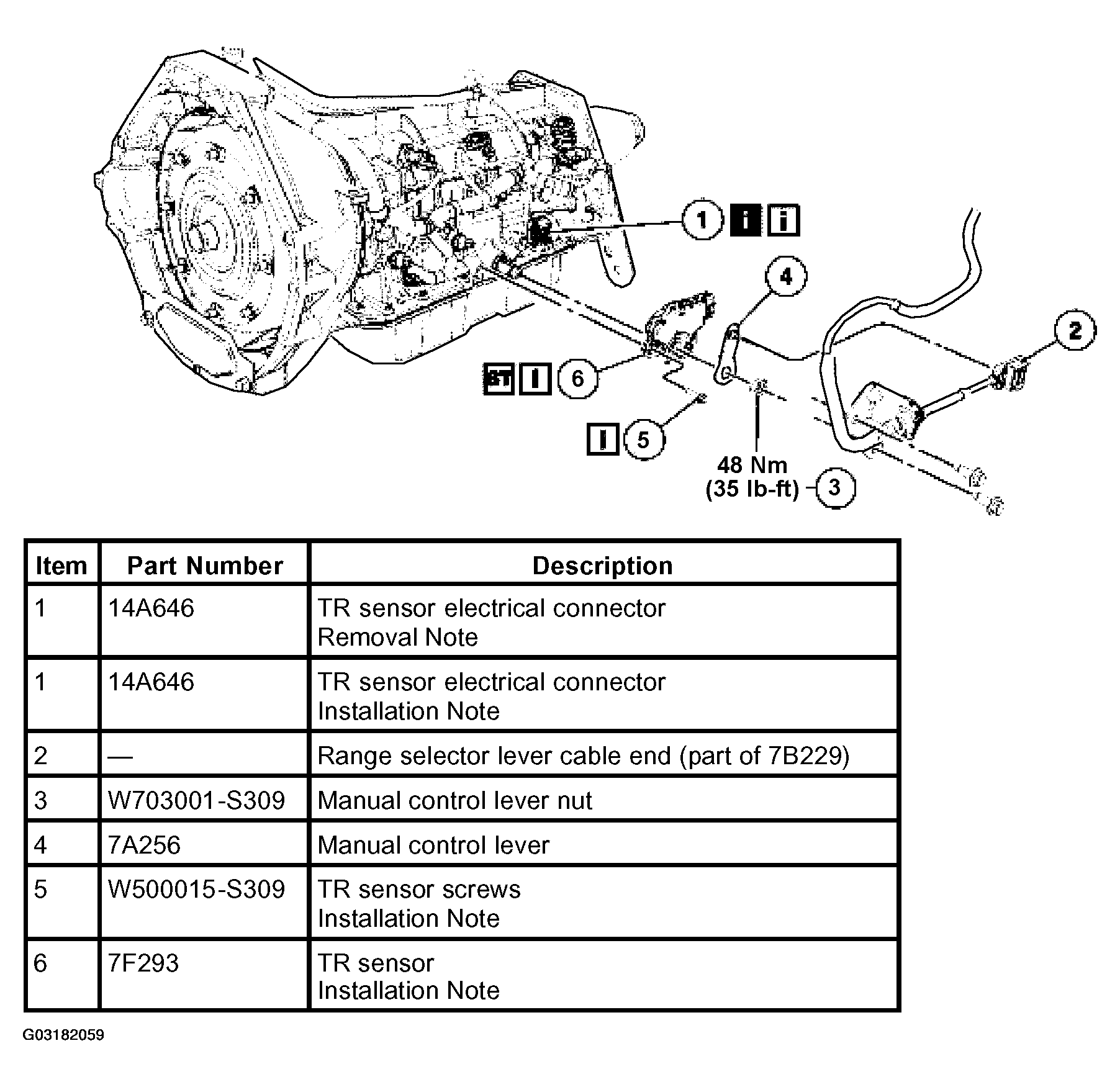 1 i i

4

2

ST I 6

I 5

48 Nm
(35 lb-ft) 3

| Item | Part Number | Description |
|---|---|---|
| 1 | 14A646 | TR sensor electrical connector Removal Note |
| 1 | 14A646 | TR sensor electrical connector Installation Note |
| 2 | — | Range selector lever cable end (part of 7B229) |
| 3 | W703001-S309 | Manual control lever nut |
| 4 | 7A256 | Manual control lever |
| 5 | W500015-S309 | TR sensor screws Installation Note |
| 6 | 7F293 | TR sensor Installation Note |

G03182059