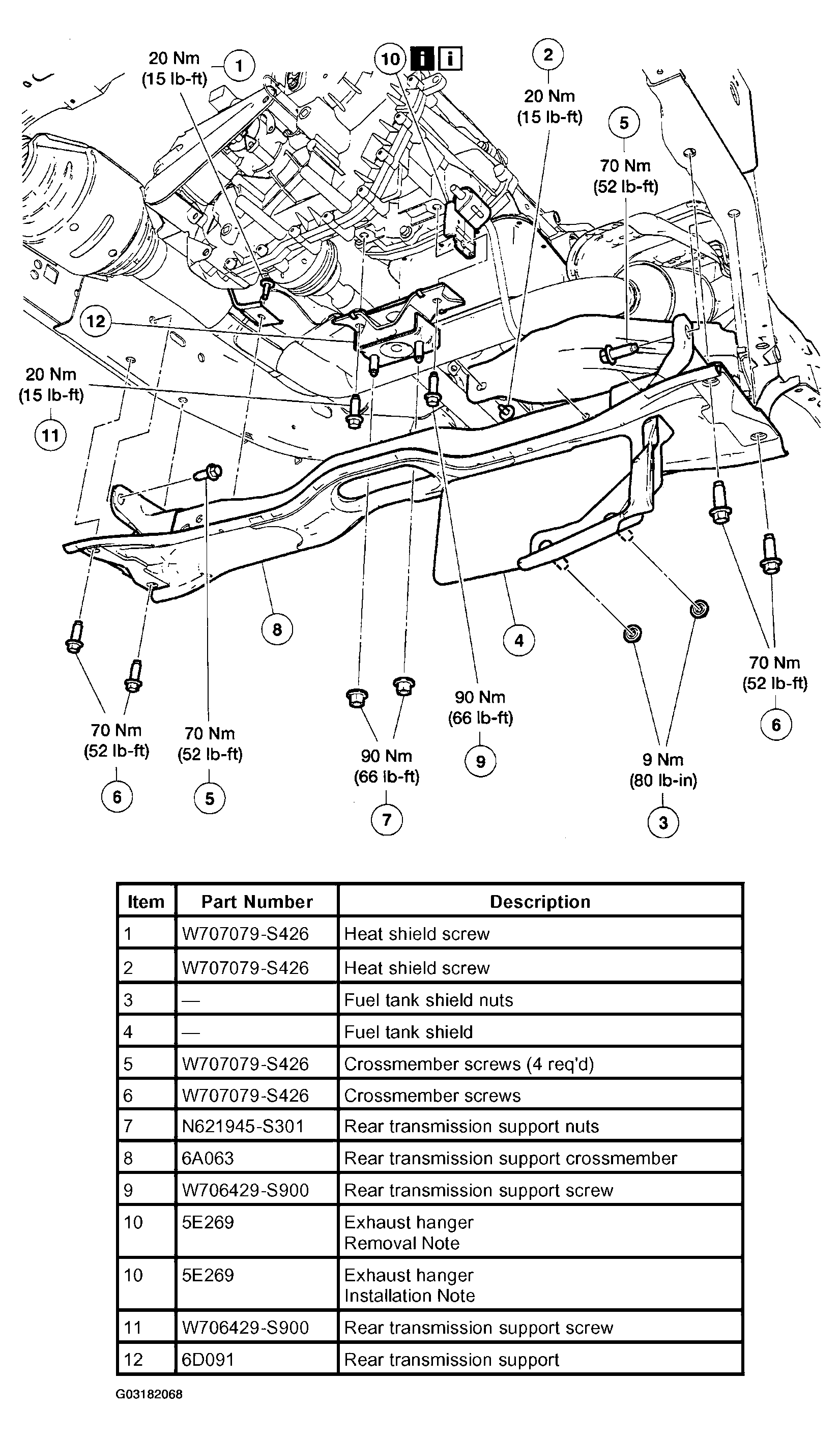 20 Nm (15 lb-ft) 1

10 i i

2 20 Nm (15 lb-ft)

5 70 Nm (52 lb-ft)

12

20 Nm (15 lb-ft) 11

8

4

70 Nm (52 lb-ft) 6

70 Nm (52 lb-ft) 6

70 Nm (52 lb-ft) 5

90 Nm (66 lb-ft) 7

90 Nm (66 lb-ft) 9

9 Nm (80 lb-in) 3

| Item | Part Number | Description |
|---|---|---|
| 1 | W707079-S426 | Heat shield screw |
| 2 | W707079-S426 | Heat shield screw |
| 3 | — | Fuel tank shield nuts |
| 4 | — | Fuel tank shield |
| 5 | W707079-S426 | Crossmember screws (4 req'd) |
| 6 | W707079-S426 | Crossmember screws |
| 7 | N621945-S301 | Rear transmission support nuts |
| 8 | 6A063 | Rear transmission support crossmember |
| 9 | W706429-S900 | Rear transmission support screw |
| 10 | 5E269 | Exhaust hanger Removal Note |
| 10 | 5E269 | Exhaust hanger Installation Note |
| 11 | W706429-S900 | Rear transmission support screw |
| 12 | 6D091 | Rear transmission support |

G03182068