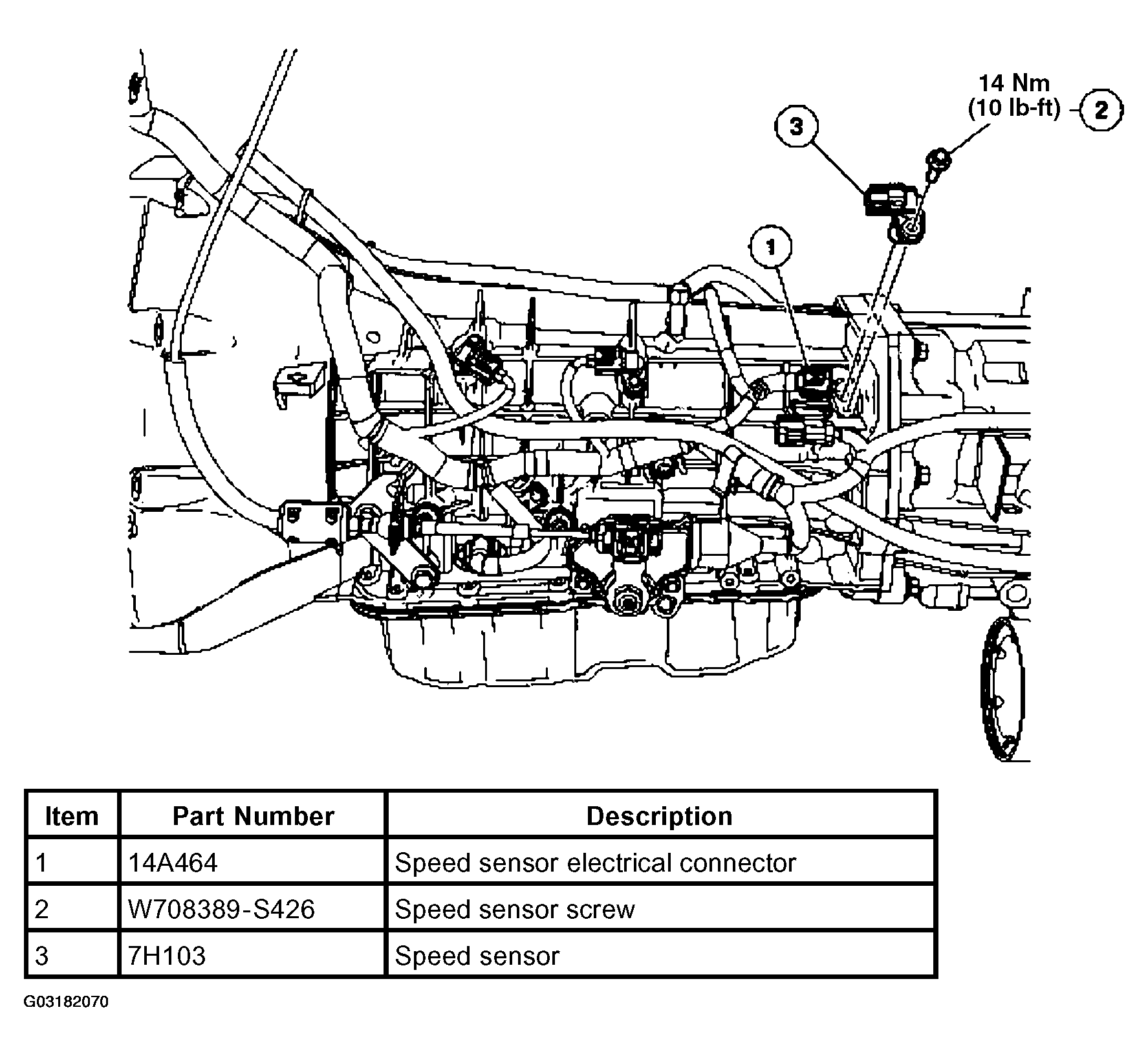 14 Nm
(10 lb-ft)

2

3

1

| Item | Part Number | Description |
|---|---|---|
| 1 | 14A464 | Speed sensor electrical connector |
| 2 | W708389-S426 | Speed sensor screw |
| 3 | 7H103 | Speed sensor |

G03182070